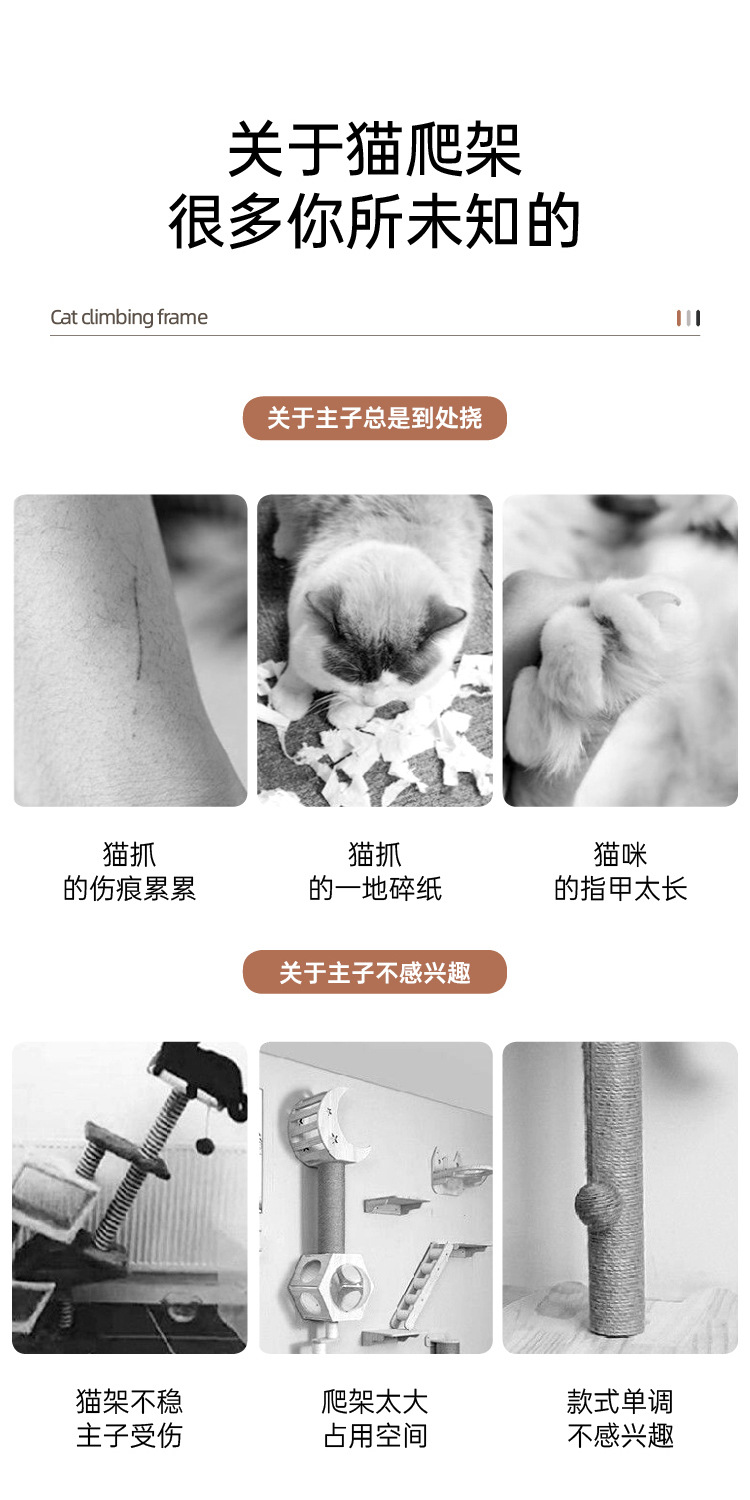 关于猫爬架
很多你所未知的

Cat climbing frame

关于主子总是到处挠

猫抓
的伤痕累累

猫抓
的一地碎纸

猫咪
的指甲太长

关于主子不感兴趣

猫架不稳
主子受伤

爬架太大
占用空间

款式单调
不感兴趣