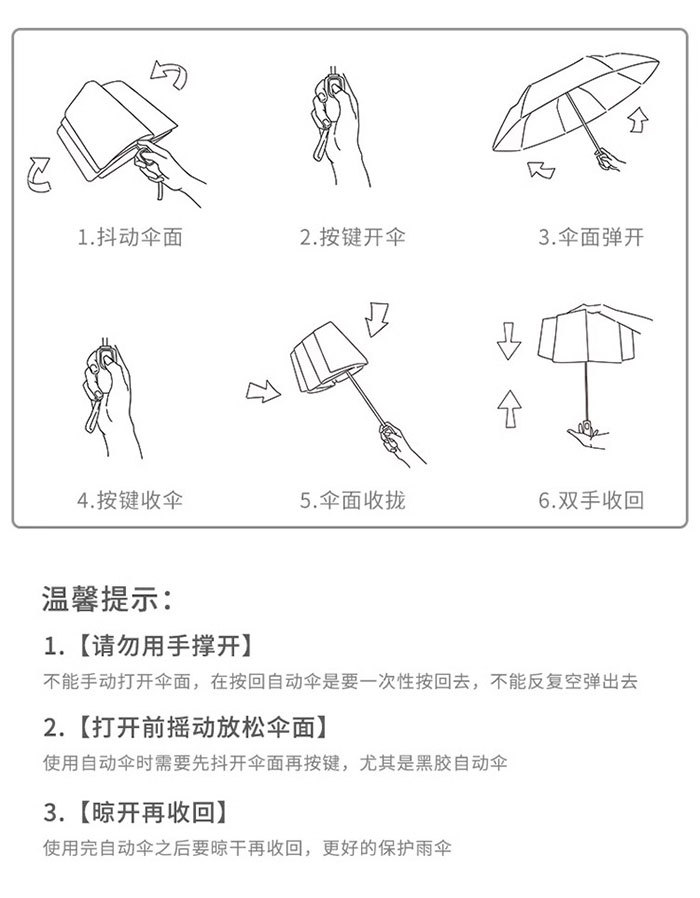 1.抖动伞面

2.按键开伞

3.伞面弹开

4.按键收伞

5.伞面收拢

6.双手收回

温馨提示：

1.【请勿用手撑开】

不能手动打开伞面，在按回自动伞是要一次性按回去，不能反复空弹出去

2.【打开前摇动放松伞面】

使用自动伞时需要先抖开伞面再按键，尤其是黑胶自动伞

3.【晾开再收回】

使用完自动伞之后要晾干再收回，更好的保护雨伞