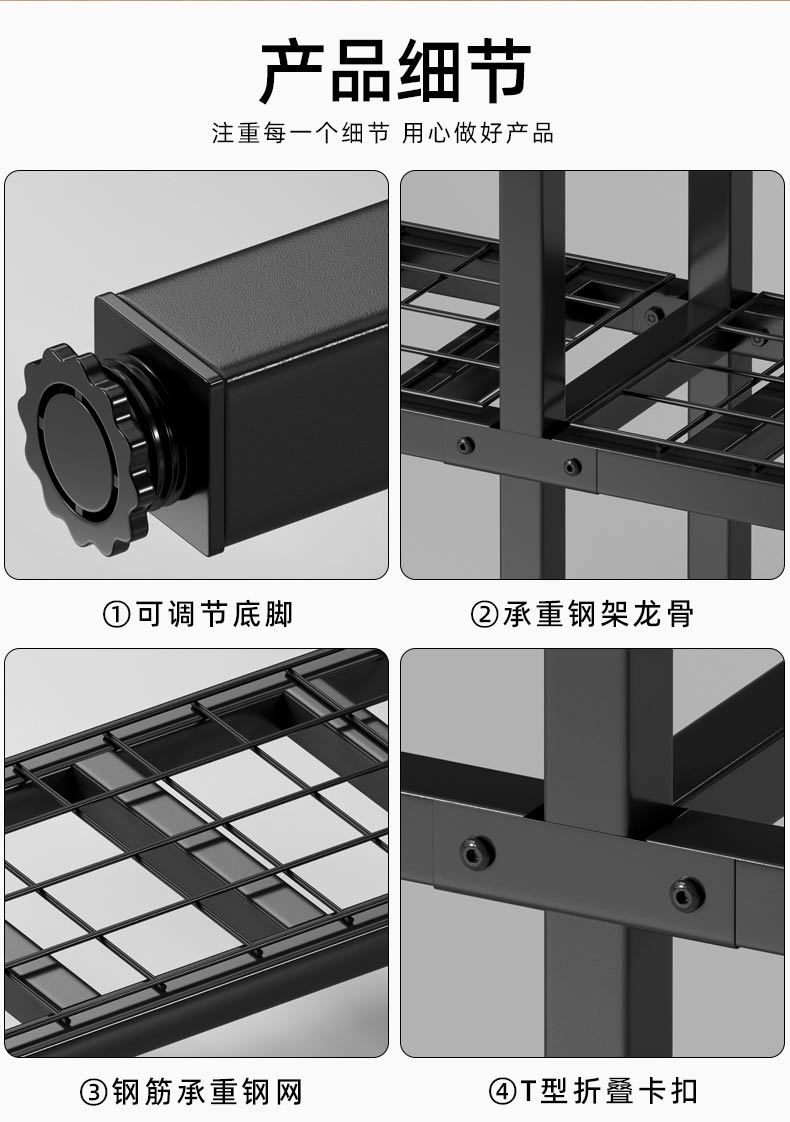 产品细节

注重每一个细节 用心做好产品

①可调节底脚

②承重钢架龙骨

③钢筋承重钢网

④T型折叠卡扣