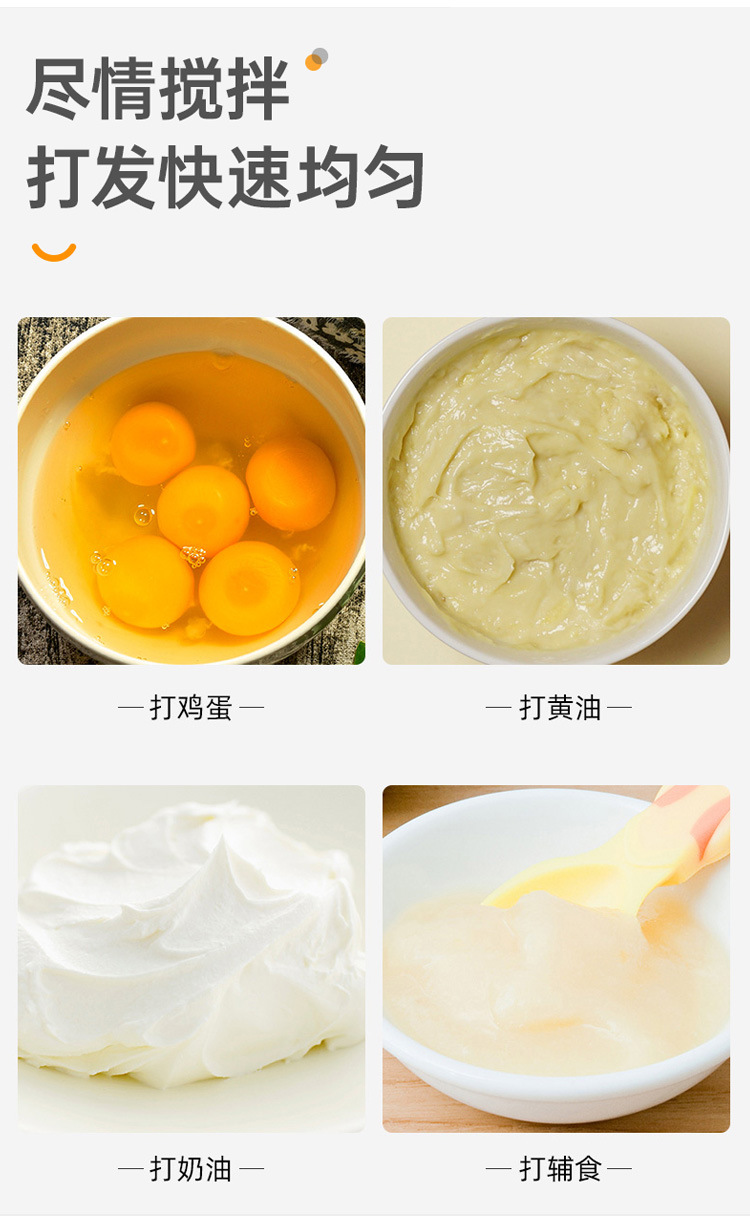 尽情搅拌
打发快速均匀

— 打鸡蛋 —

— 打黄油 —

— 打奶油 —

— 打辅食 —