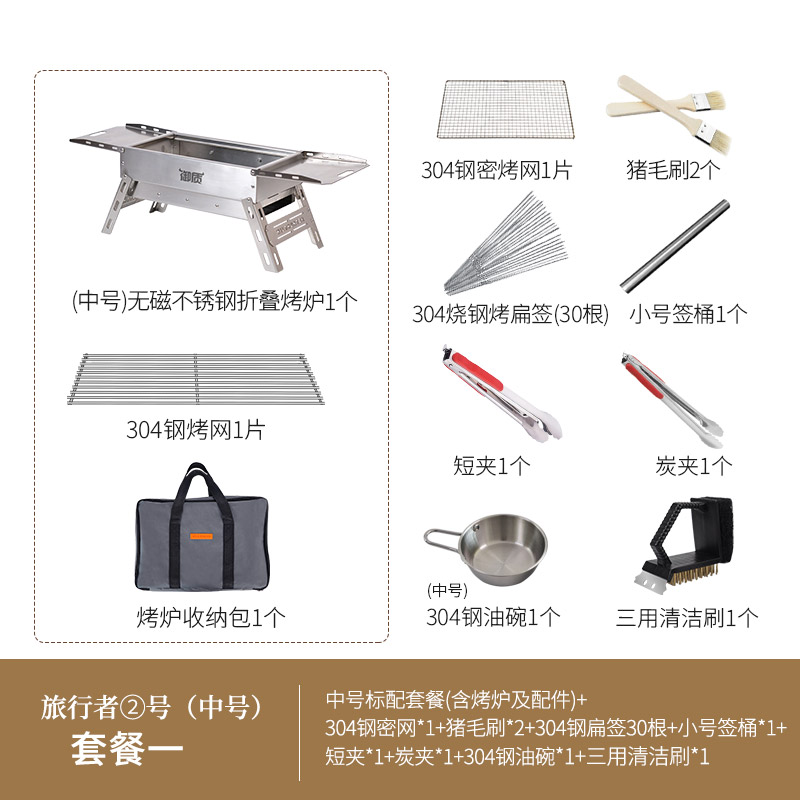 御质

(中号)无磁不锈钢折叠烤炉1个

304钢烤网1片

烤炉收纳包1个

304钢密烤网1片

猪毛刷2个

304烧钢烤扁签(30根)

小号签桶1个

短夹1个

炭夹1个

(中号)
304钢油碗1个

三用清洁刷1个

旅行者②号（中号）
套餐一

中号标配套餐(含烤炉及配件)+
304钢密网*1+猪毛刷*2+304钢扁签30根+小号签桶*1+
短夹*1+炭夹*1+304钢油碗*1+三用清洁刷*1