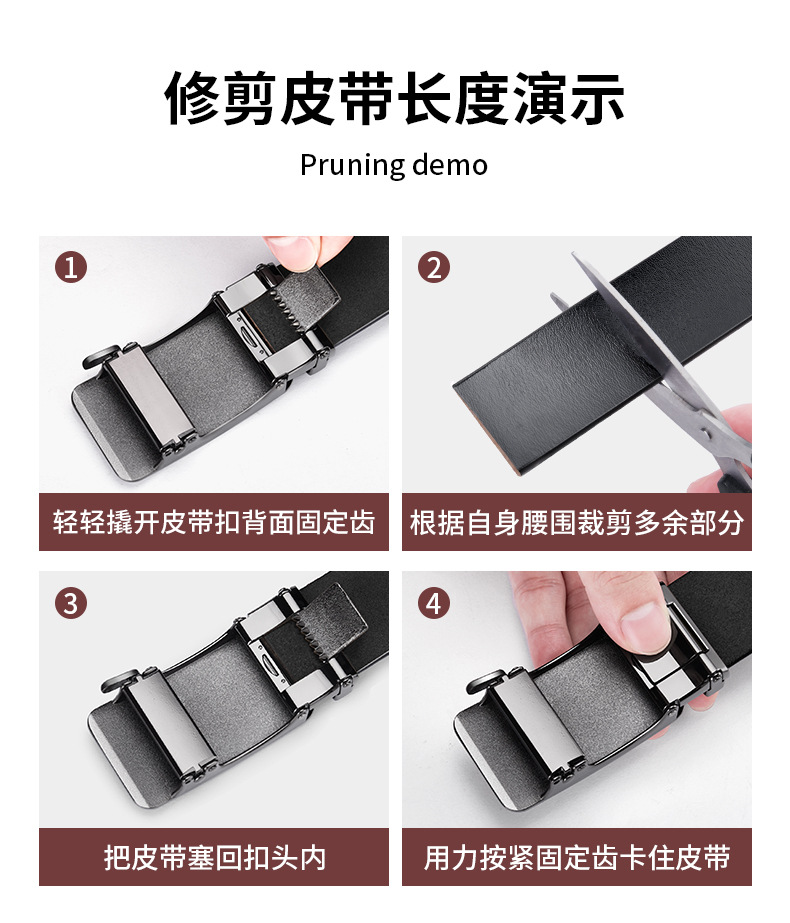 修剪皮带长度演示

Pruning demo

1

轻轻撬开皮带扣背面固定齿

2

根据自身腰围裁剪多余部分

3

把皮带塞回扣头内

4

用力按紧固定齿卡住皮带