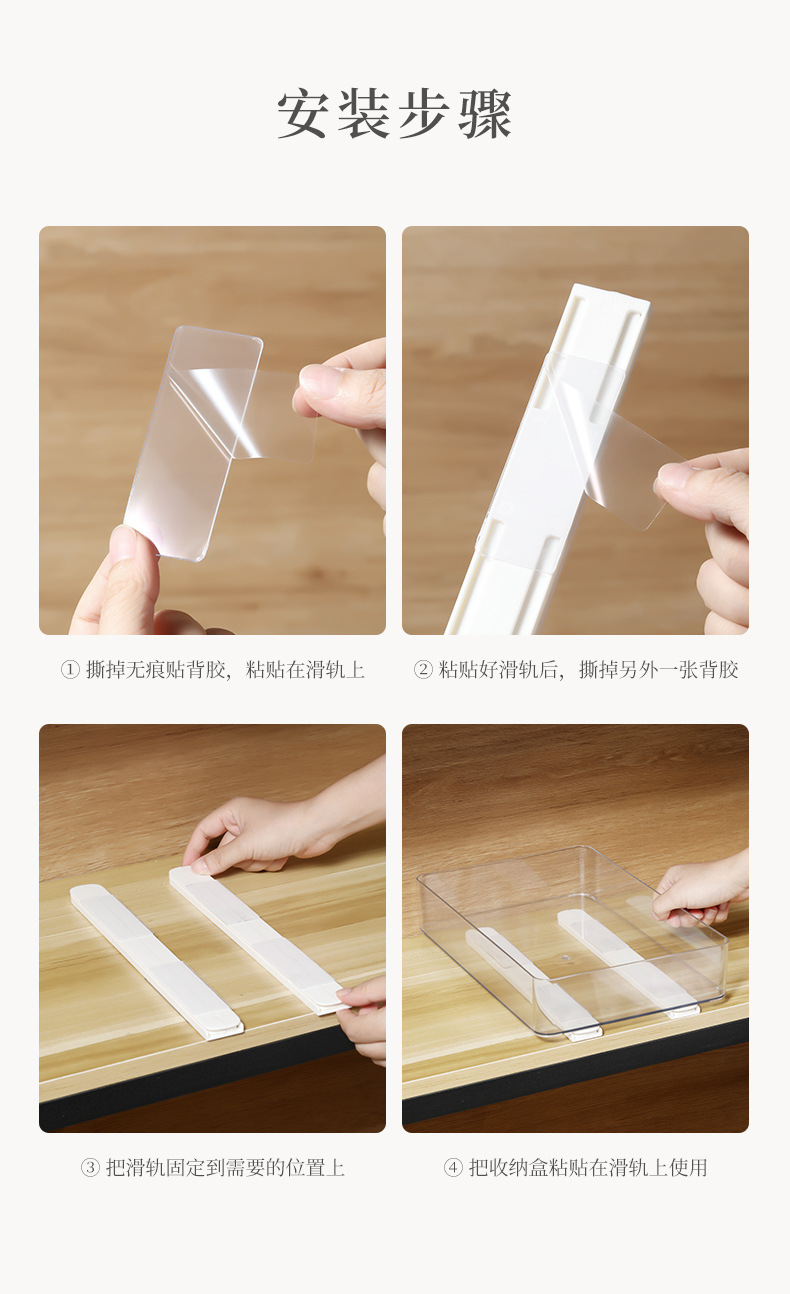 安装步骤

① 撕掉无痕贴背胶，粘贴在滑轨上

② 粘贴好滑轨后，撕掉另外一张背胶

③ 把滑轨固定到需要的位置上

④ 把收纳盒粘贴在滑轨上使用