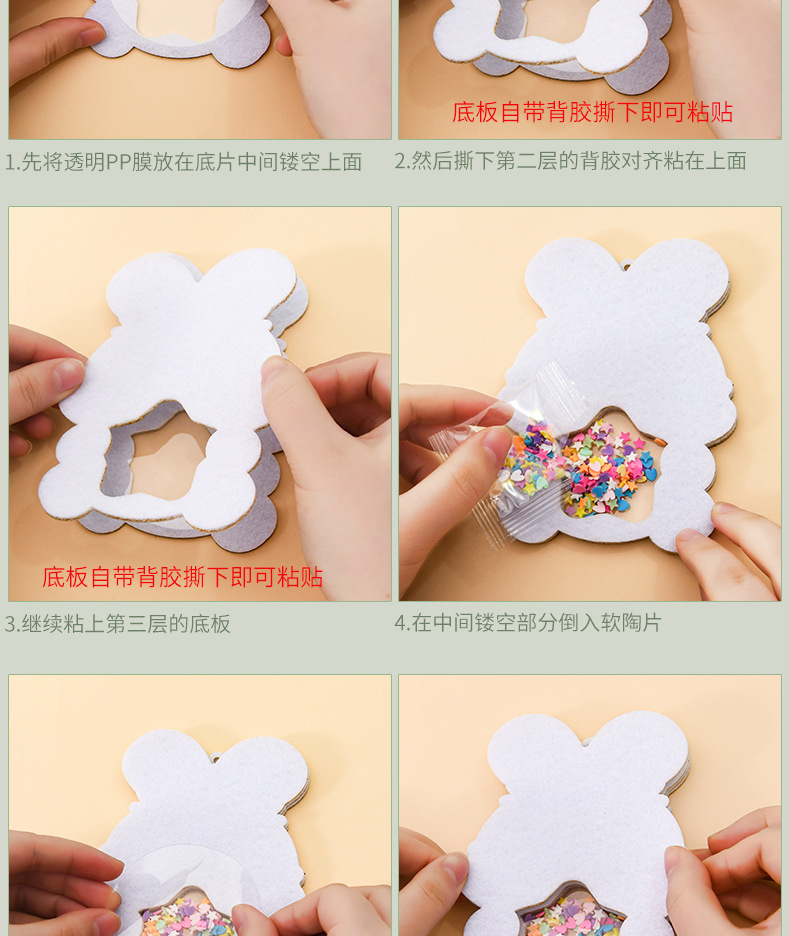 底板自带背胶撕下即可粘贴

1.先将透明PP膜放在底片中间镂空上面

2.然后撕下第二层的背胶对齐粘在上面

底板自带背胶撕下即可粘贴

3.继续粘上第三层的底板

4.在中间镂空部分倒入软陶片