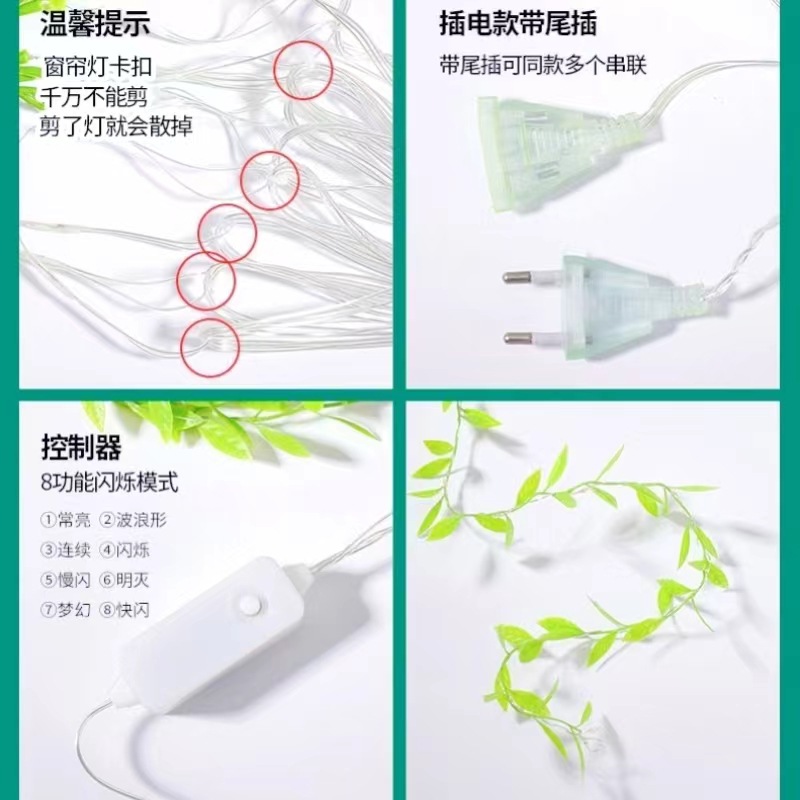 温馨提示

窗帘灯卡扣
千万不能剪
剪了灯就会散掉

插电款带尾插

带尾插可同款多个串联

控制器

8功能闪烁模式

①常亮 ②波浪形
③连续 ④闪烁
⑤慢闪 ⑥明灭
⑦梦幻 ⑧快闪