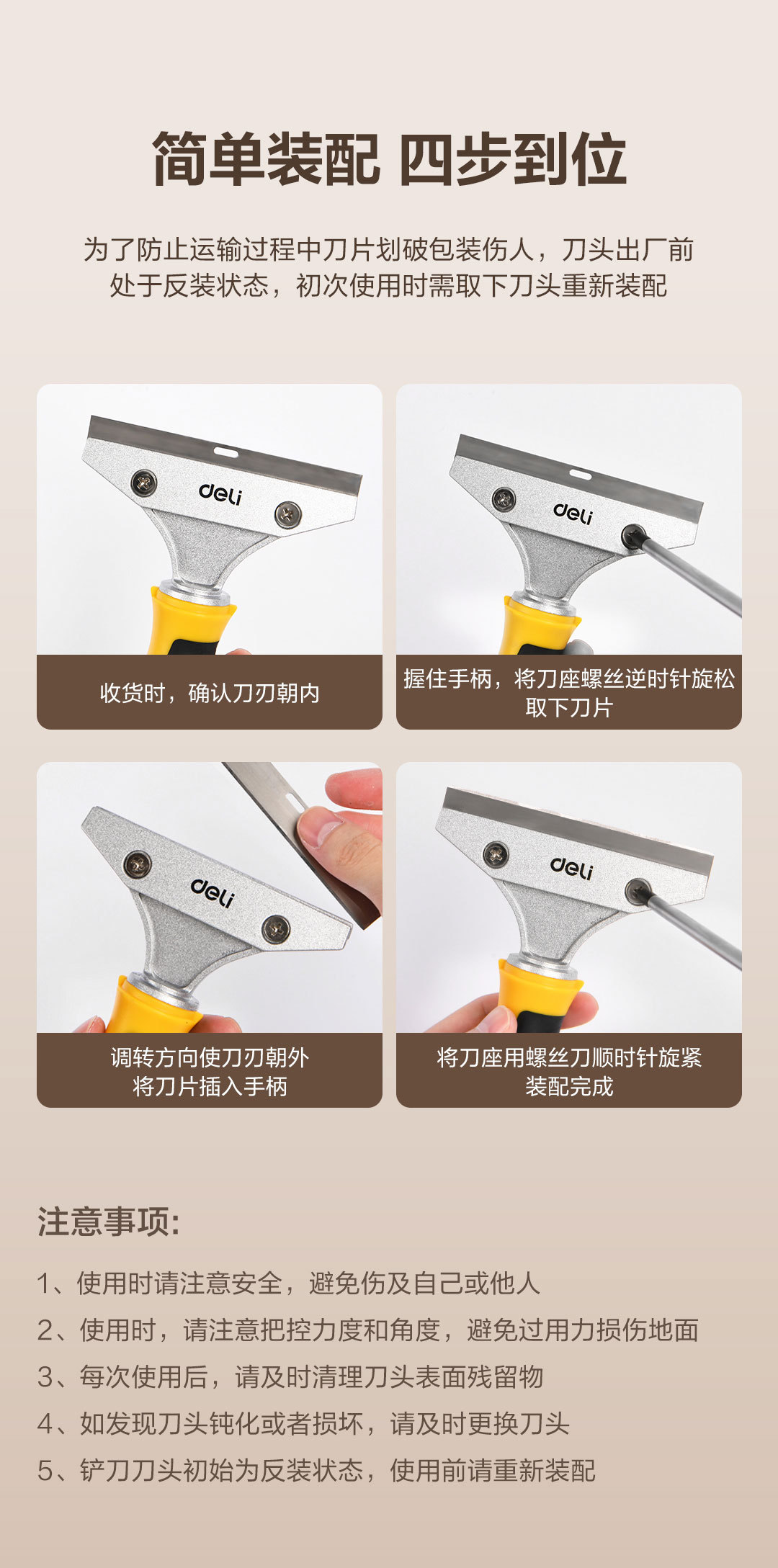 简单装配 四步到位

为了防止运输过程中刀片划破包装伤人，刀头出厂前处于反装状态，初次使用时需取下刀头重新装配

deli

收货时，确认刀刃朝内

deli

握住手柄，将刀座螺丝逆时针旋松取下刀片

deli

调转方向使刀刃朝外
将刀片插入手柄

deli

将刀座用螺丝刀顺时针旋紧
装配完成

注意事项:

1、使用时请注意安全，避免伤及自己或他人

2、使用时，请注意把控力度和角度，避免过用力损伤地面

3、每次使用后，请及时清理刀头表面残留物

4、如发现刀头钝化或者损坏，请及时更换刀头

5、铲刀刀头初始为反装状态，使用前请重新装配