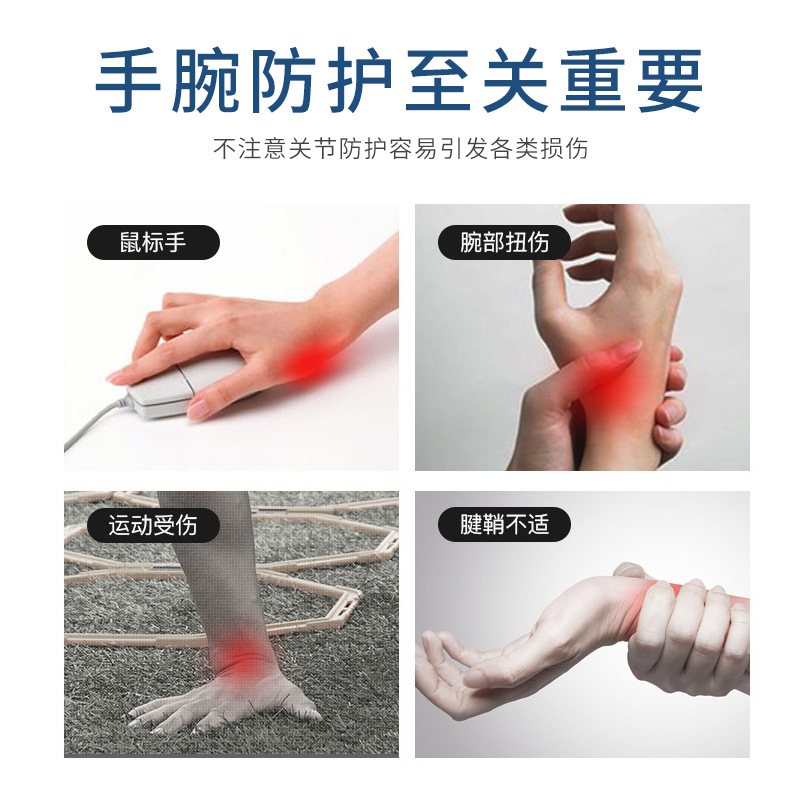 手腕防护至关重要

不注意关节防护容易引发各类损伤

鼠标手

腕部扭伤

运动受伤

腱鞘不适