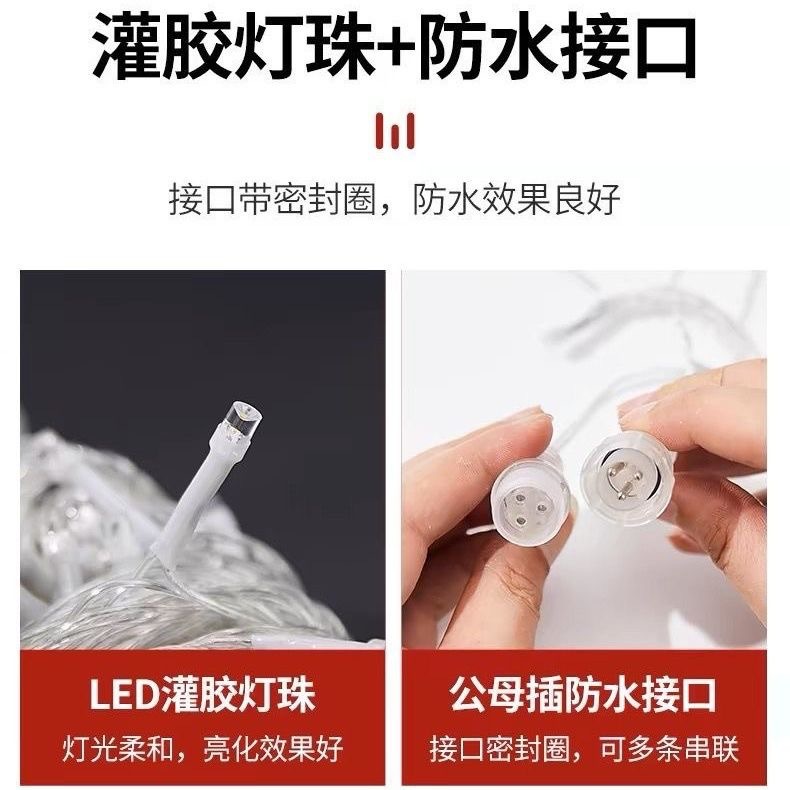 灌胶灯珠+防水接口

接口带密封圈，防水效果良好

LED灌胶灯珠
灯光柔和，亮化效果好

公母插防水接口
接口密封圈，可多条串联