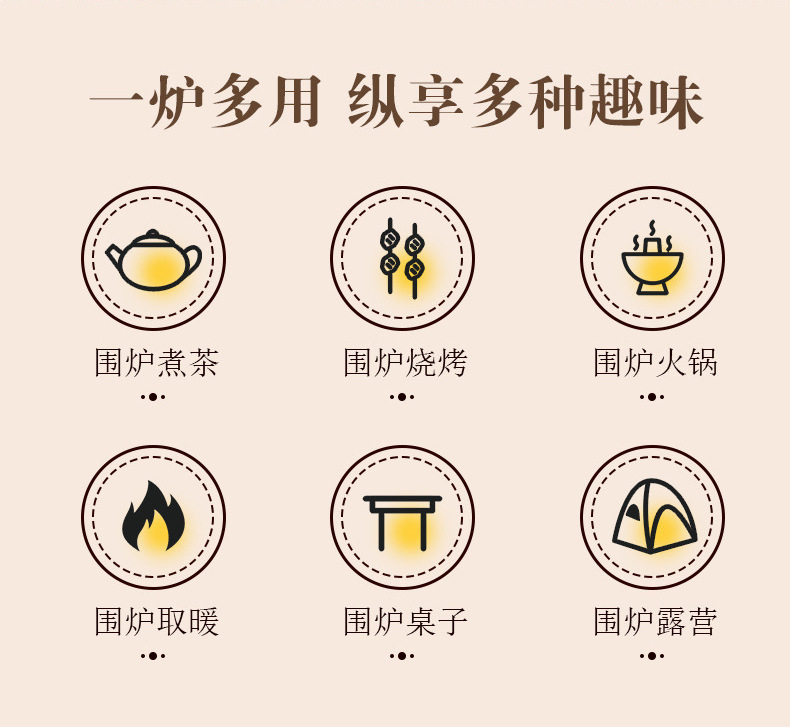 一炉多用 纵享多种趣味

围炉煮茶

围炉烧烤

围炉火锅

围炉取暖

围炉桌子

围炉露营