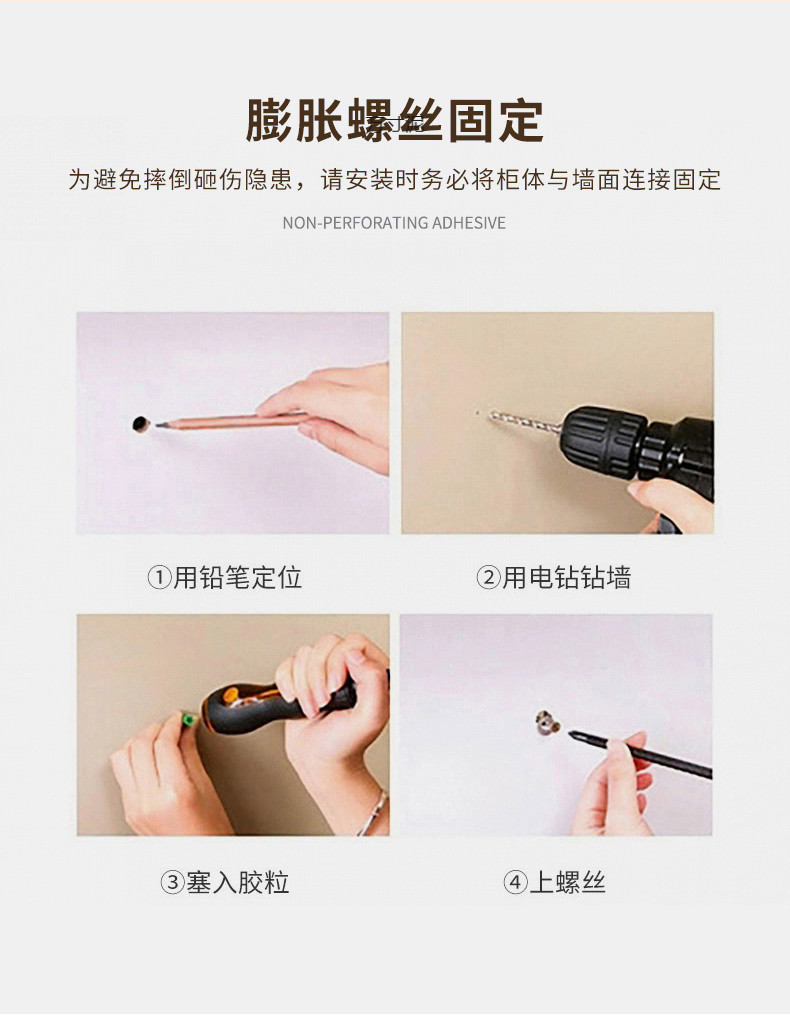 膨胀螺丝固定

为避免摔倒砸伤隐患，请安装时务必将柜体与墙面连接固定

NON-PERFORATING ADHESIVE

①用铅笔定位

②用电钻钻墙

③塞入胶粒

④上螺丝