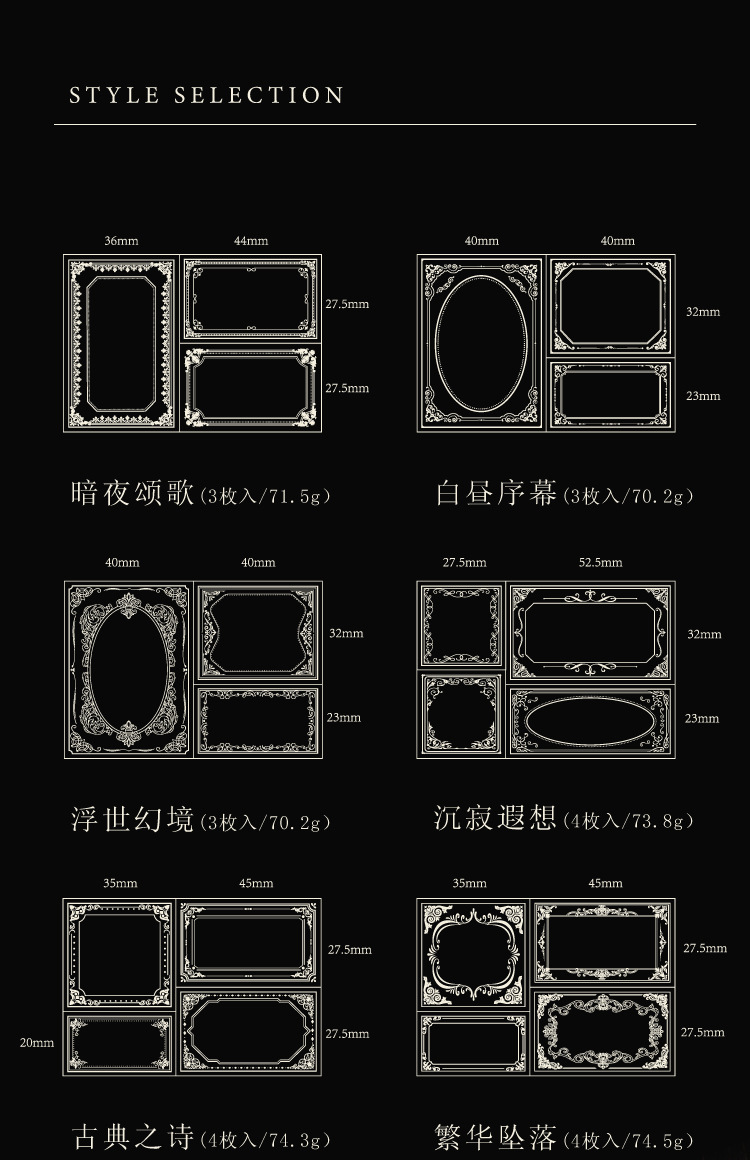 STYLE SELECTION

36mm 44mm 27.5mm 27.5mm

暗夜颂歌(3枚入/71.5g)

40mm 40mm 32mm 23mm

白昼序幕(3枚入/70.2g)

40mm 40mm 32mm 23mm

浮世幻境(3枚入/70.2g)

27.5mm 52.5mm 32mm 23mm

沉寂遐想(4枚入/73.8g)

35mm 45mm 27.5mm 20mm 27.5mm

古典之诗(4枚入/74.3g)

35mm 45mm 27.5mm 27.5mm

繁华坠落(4枚入/74.5g)