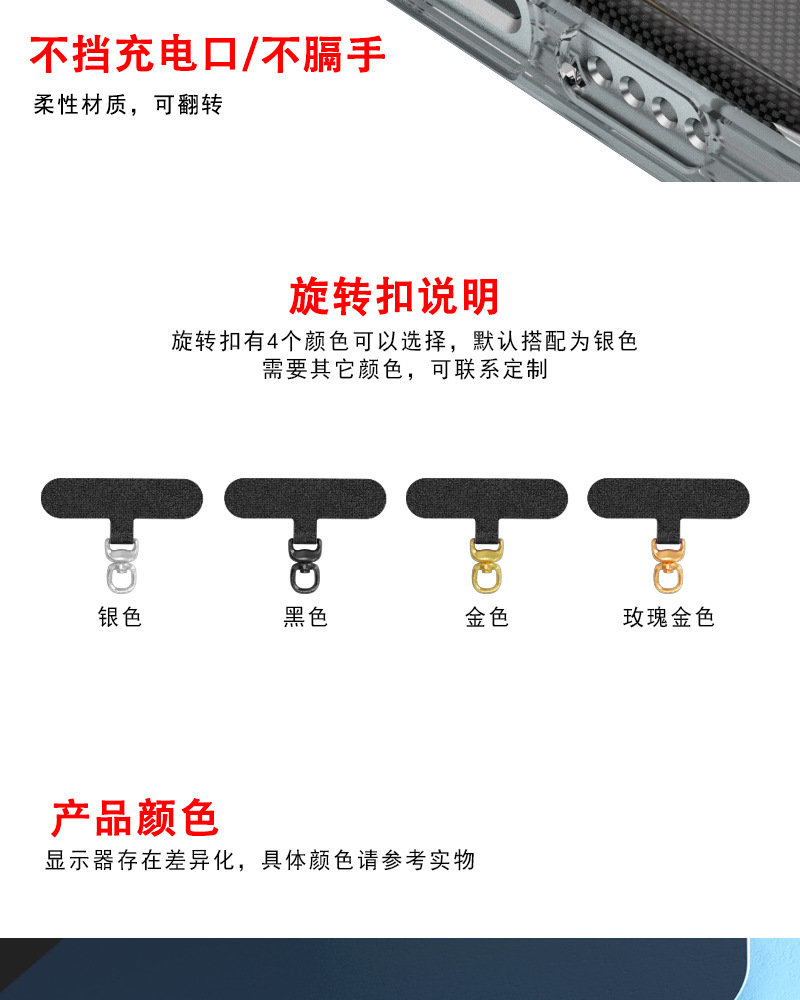 不挡充电口/不膈手
柔性材质，可翻转

旋转扣说明
旋转扣有4个颜色可以选择，默认搭配为银色
需要其它颜色，可联系定制

银色
黑色
金色
玫瑰金色

产品颜色
显示器存在差异化，具体颜色请参考实物