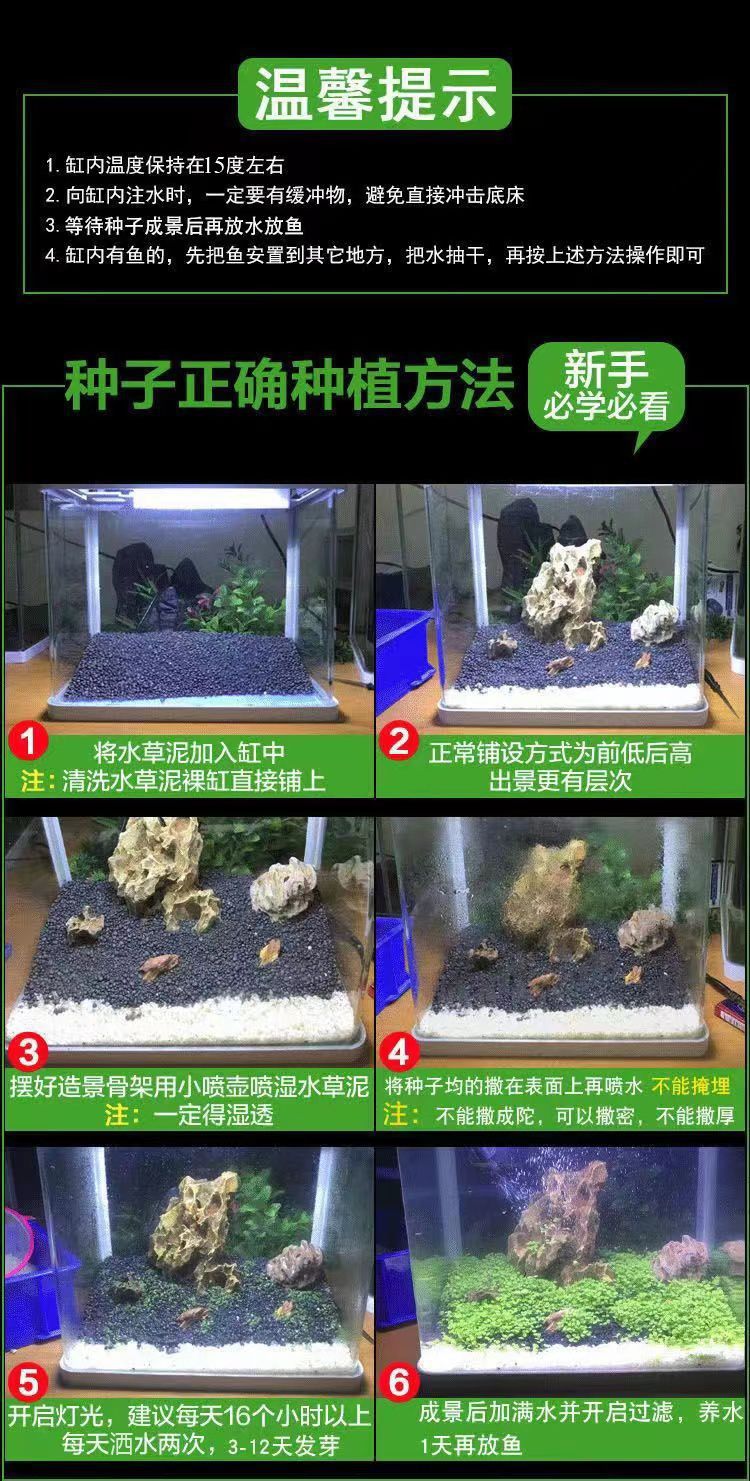 温馨提示

1. 缸内温度保持在15度左右
2. 向缸内注水时，一定要有缓冲物，避免直接冲击底床
3. 等待种子成景后再放水放鱼
4. 缸内有鱼的，先把鱼安置到其它地方，把水抽干，再按上述方法操作即可

种子正确种植方法

新手
必学必看

1
将水草泥加入缸中
注：清洗水草泥裸缸直接铺上

2
正常铺设方式为前低后高
出景更有层次

3
摆好造景骨架用小喷壶喷湿水草泥
注：一定得湿透

4
将种子均的撒在表面上再喷水 不能掩埋
注：不能撒成陀，可以撒密，不能撒厚

5
开启灯光，建议每天16个小时以上
每天洒水两次，3-12天发芽

6
成景后加满水并开启过滤，养水1天再放鱼