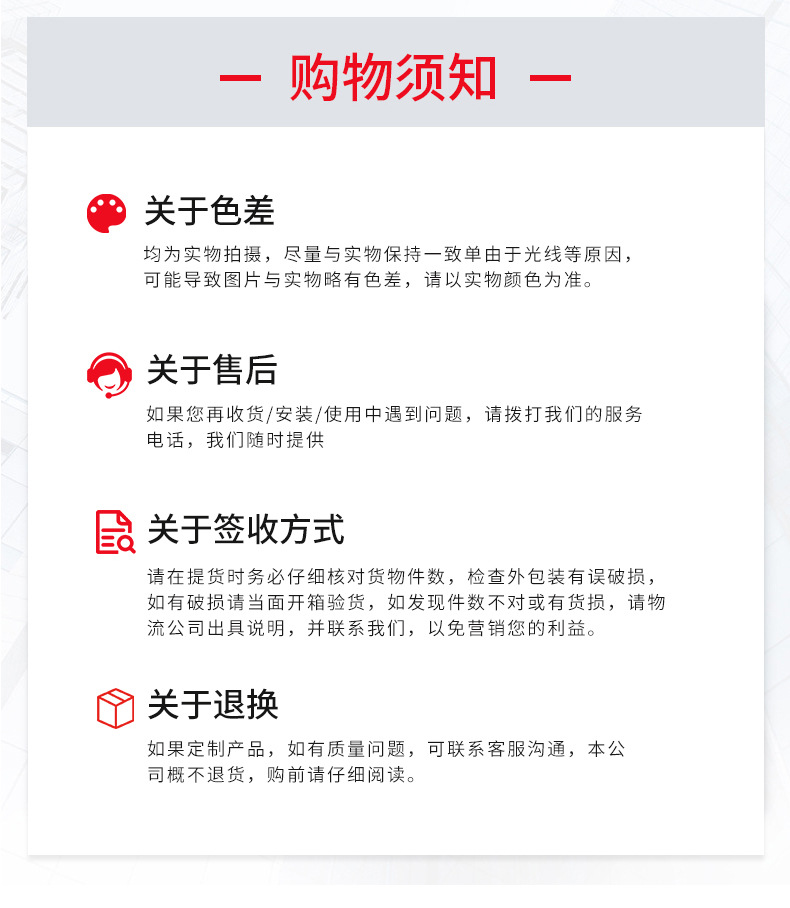 — 购物须知 —

关于色差

均为实物拍摄，尽量与实物保持一致单由于光线等原因，可能导致图片与实物略有色差，请以实物颜色为准。

关于售后

如果您再收货/安装/使用中遇到问题，请拨打我们的服务电话，我们随时提供

关于签收方式

请在提货时务必仔细核对货物件数，检查外包装有误破损，如有破损请当面开箱验货，如发现件数不对或有货损，请物流公司出具说明，并联系我们，以免营销您的利益。

关于退换

如果定制产品，如有质量问题，可联系客服沟通，本公司概不退货，购前请仔细阅读。