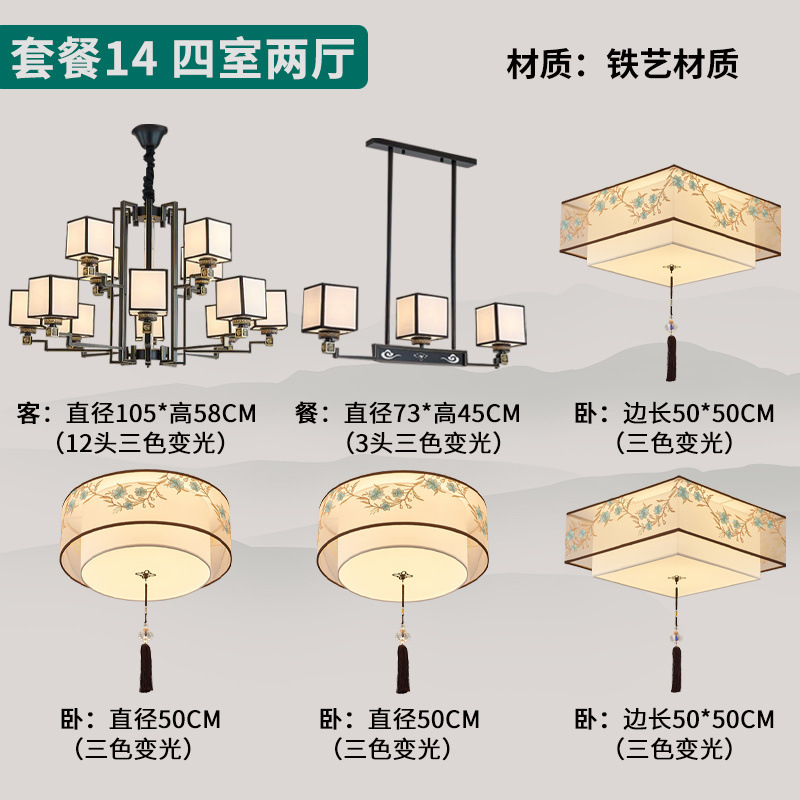 套餐14 四室两厅

材质：铁艺材质

客：直径105*高58CM
（12头三色变光）

餐：直径73*高45CM
（3头三色变光）

卧：边长50*50CM
（三色变光）

卧：直径50CM
（三色变光）

卧：直径50CM
（三色变光）

卧：边长50*50CM
（三色变光）