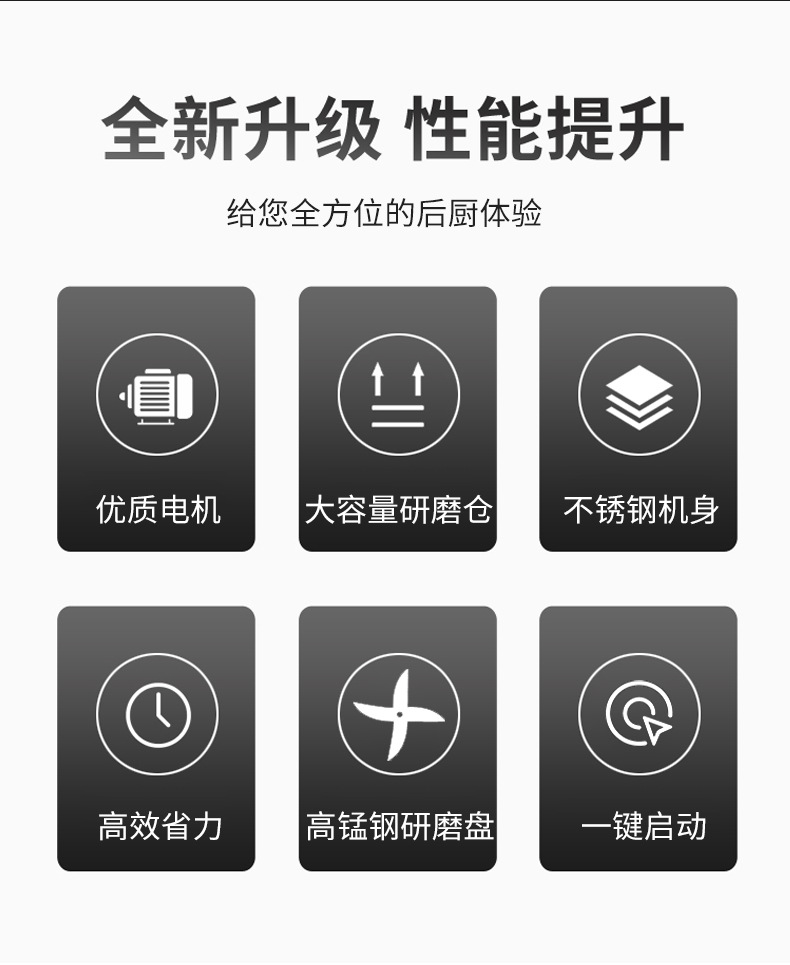 全新升级 性能提升

给您全方位的后厨体验

优质电机

大容量研磨仓

不锈钢机身

高效省力

高锰钢研磨盘

一键启动