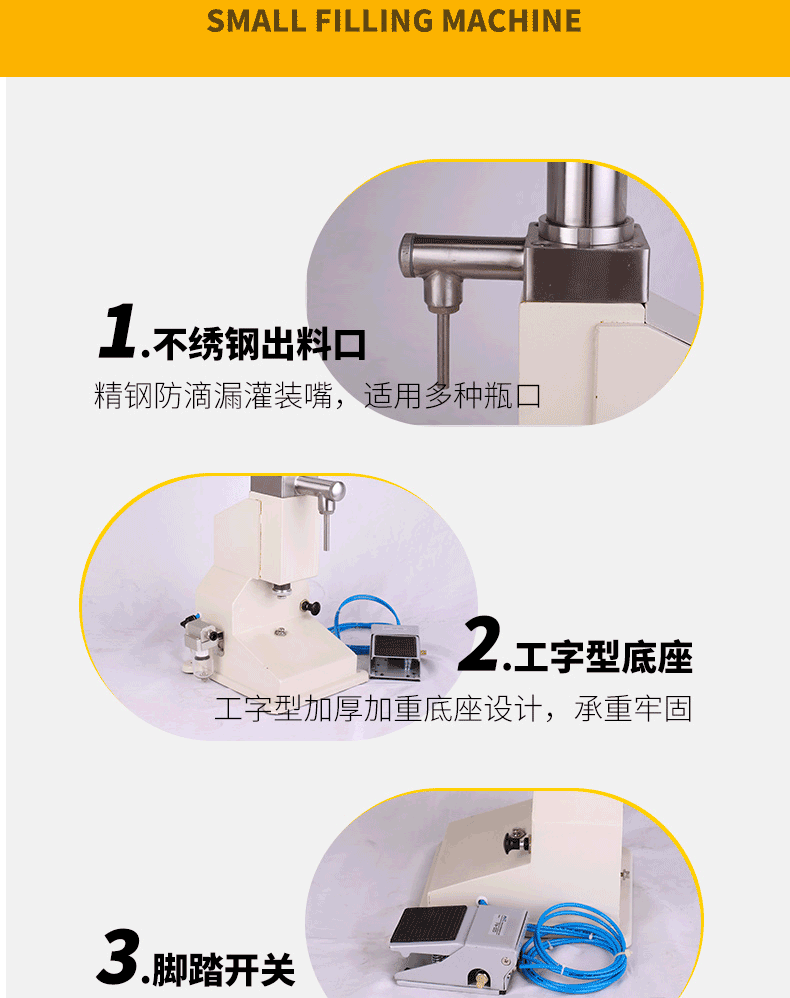 SMALL FILLING MACHINE

1.不绣钢出料口

精钢防滴漏灌装嘴，适用多种瓶口

2.工字型底座

工字型加厚加重底座设计，承重牢固

3.脚踏开关