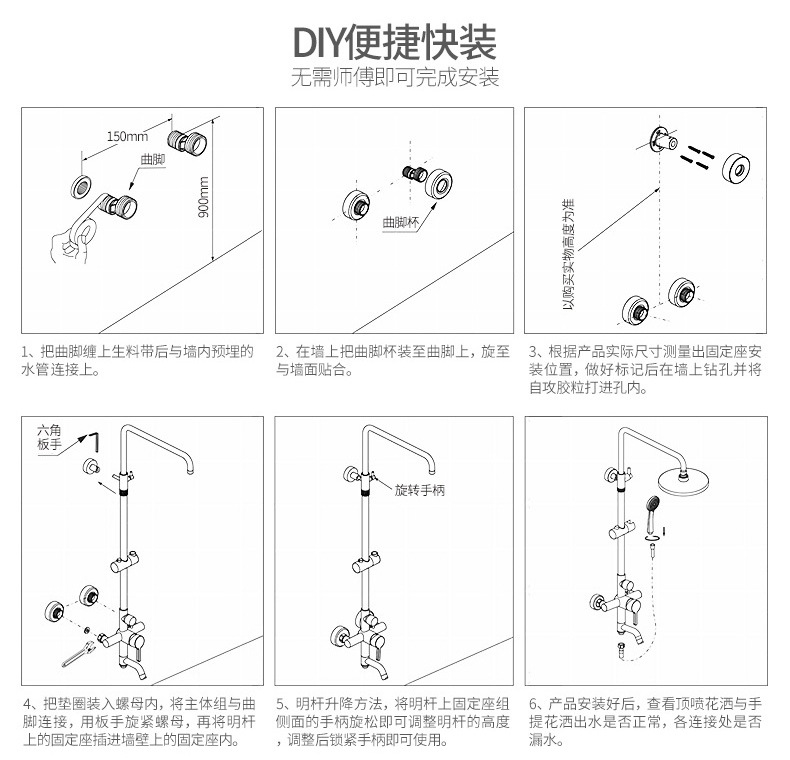 DIY便捷快装
无需师傅即可完成安装

150mm
曲脚
900mm

1、把曲脚缠上生料带后与墙内预埋的水管连接上。

曲脚杯

2、在墙上把曲脚杯装至曲脚上，旋至与墙面贴合。

以购买实物高度为准

3、根据产品实际尺寸测量出固定座安装位置，做好标记后在墙上钻孔并将自攻胶粒打进孔内。

六角板手

4、把垫圈装入螺母内，将主体组与曲脚连接，用板手旋紧螺母，再将明杆上的固定座插进墙壁上的固定座内。

旋转手柄

5、明杆升降方法，将明杆上固定座组侧面的手柄旋松即可调整明杆的高度，调整后锁紧手柄即可使用。

6、产品安装好后，查看顶喷花洒与手提花洒出水是否正常，各连接处是否漏水。