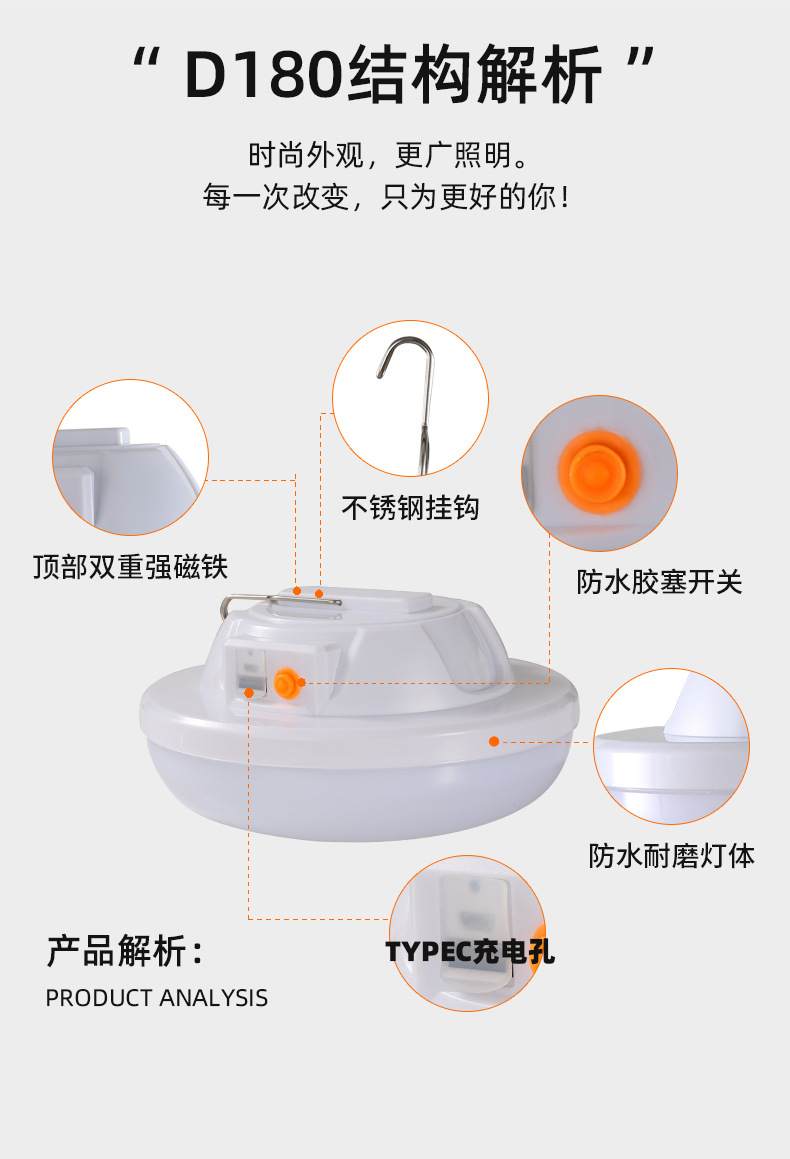 “ D180结构解析 ”

时尚外观，更广照明。
每一次改变，只为更好的你！

不锈钢挂钩

顶部双重强磁铁

防水胶塞开关

防水耐磨灯体

产品解析：

PRODUCT ANALYSIS

TYPEC充电孔