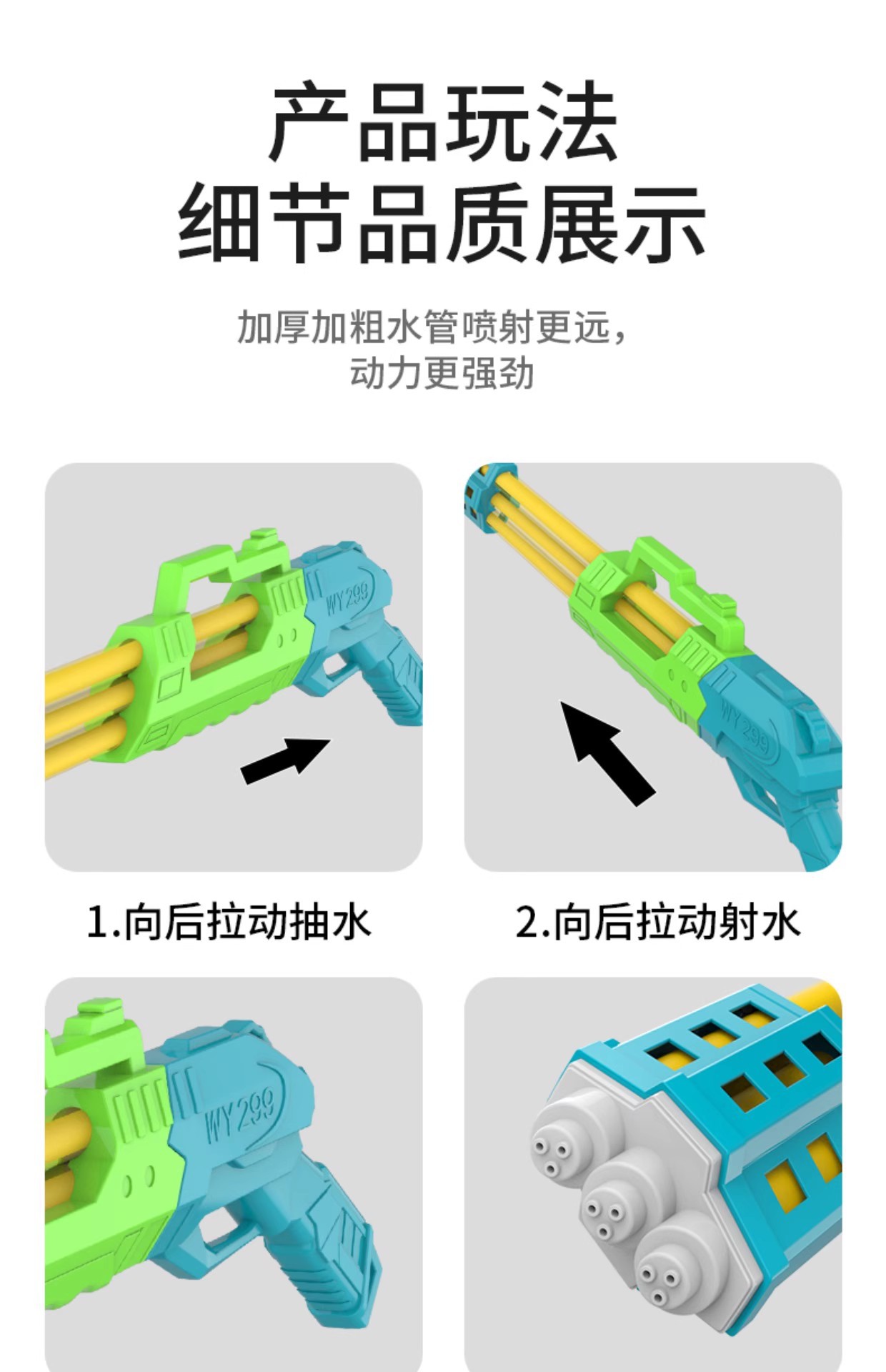 产品玩法
细节品质展示

加厚加粗水管喷射更远，
动力更强劲

WY299

WY299

1.向后拉动抽水

2.向后拉动射水

WY299