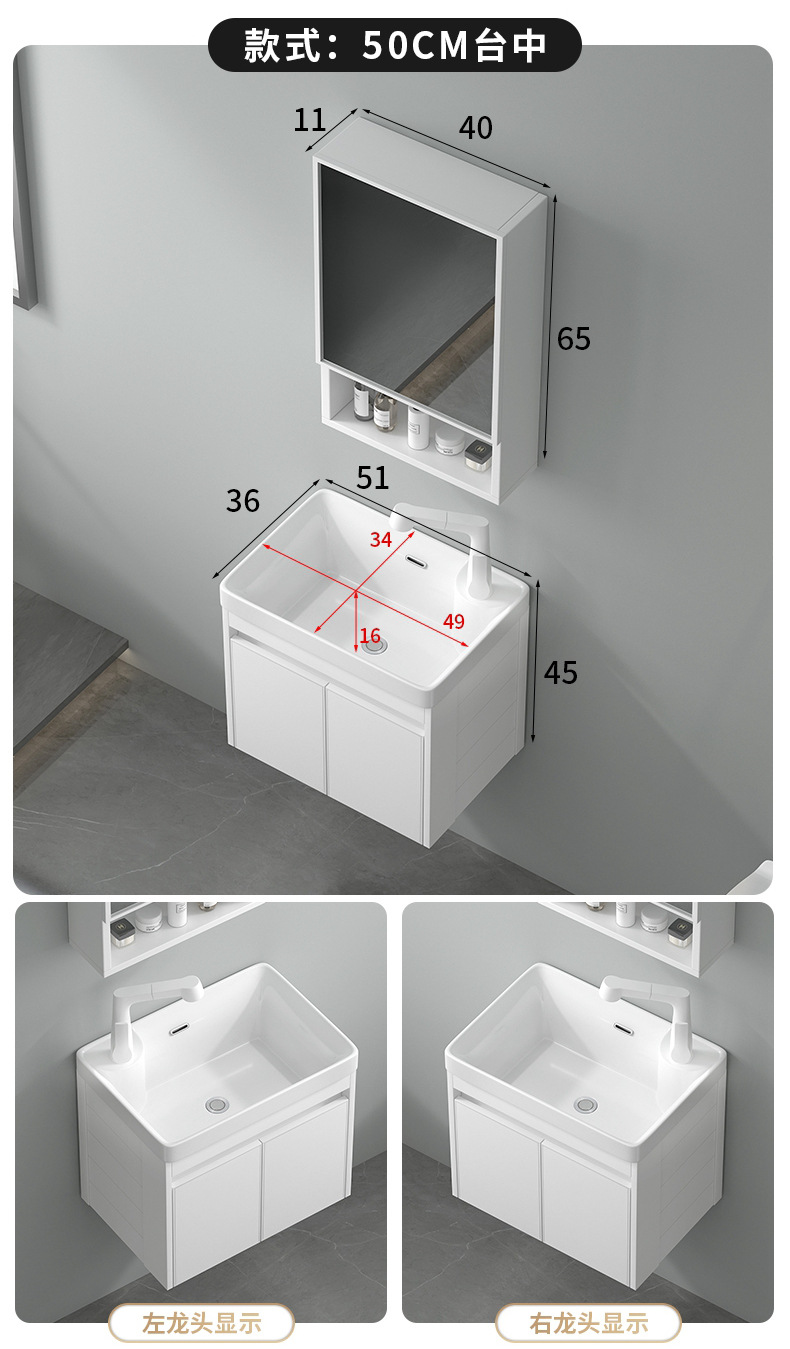 款式：50CM台中

11
40
65
36
51
34
49
16
45

左龙头显示
右龙头显示