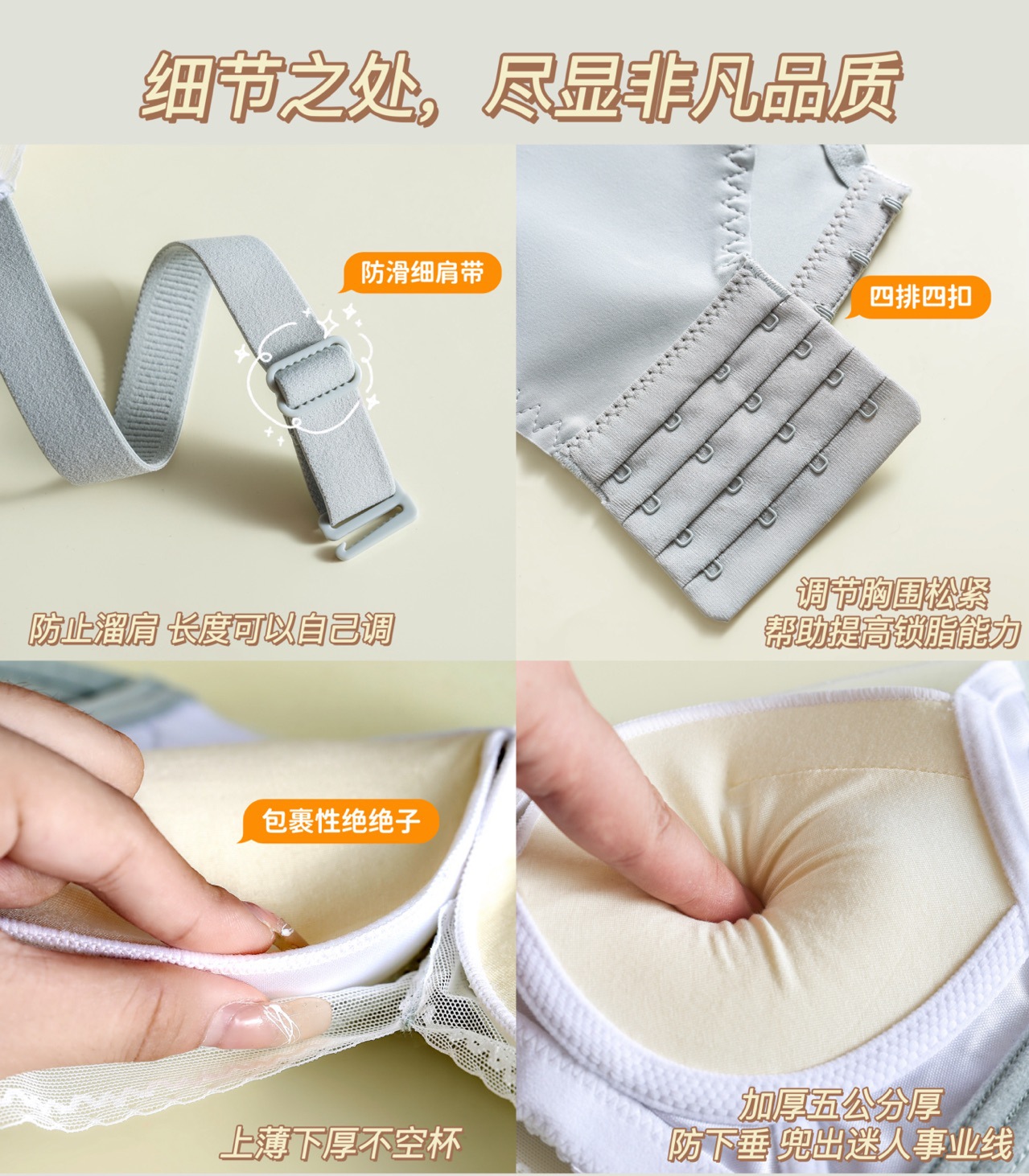 细节之处，尽显非凡品质

防滑细肩带

防止溜肩 长度可以自己调

四排四扣

调节胸围松紧
帮助提高锁脂能力

包裹性绝绝子

上薄下厚不空杯

加厚五公分厚
防下垂 兜出迷人事业线