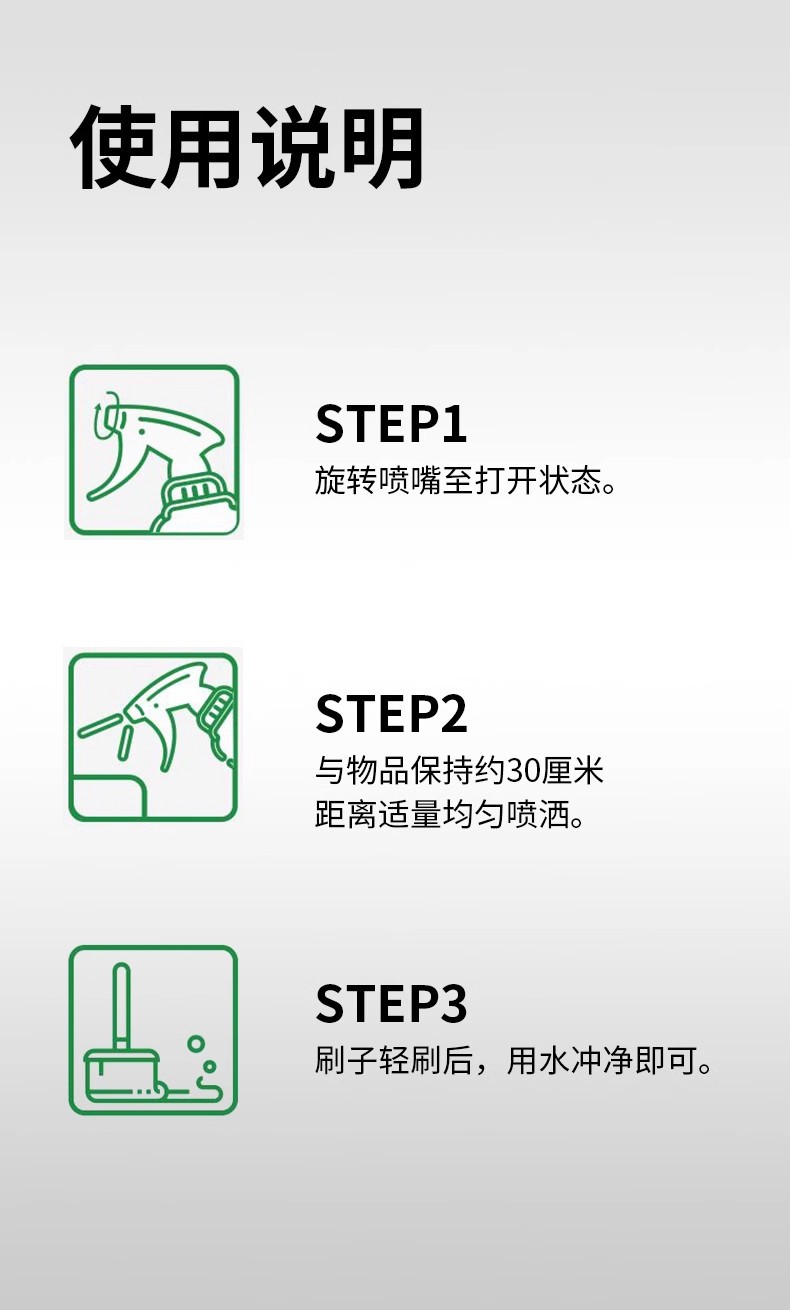 使用说明

STEP1
旋转喷嘴至打开状态。

STEP2
与物品保持约30厘米距离适量均匀喷洒。

STEP3
刷子轻刷后，用水冲净即可。