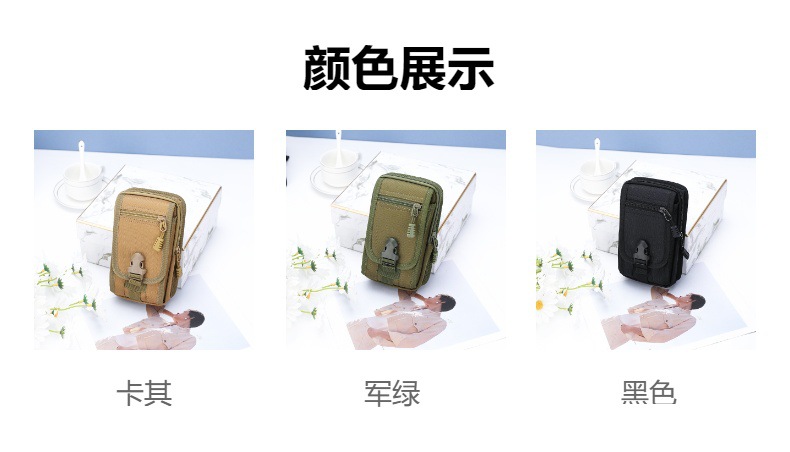 颜色展示

卡其

军绿

黑色