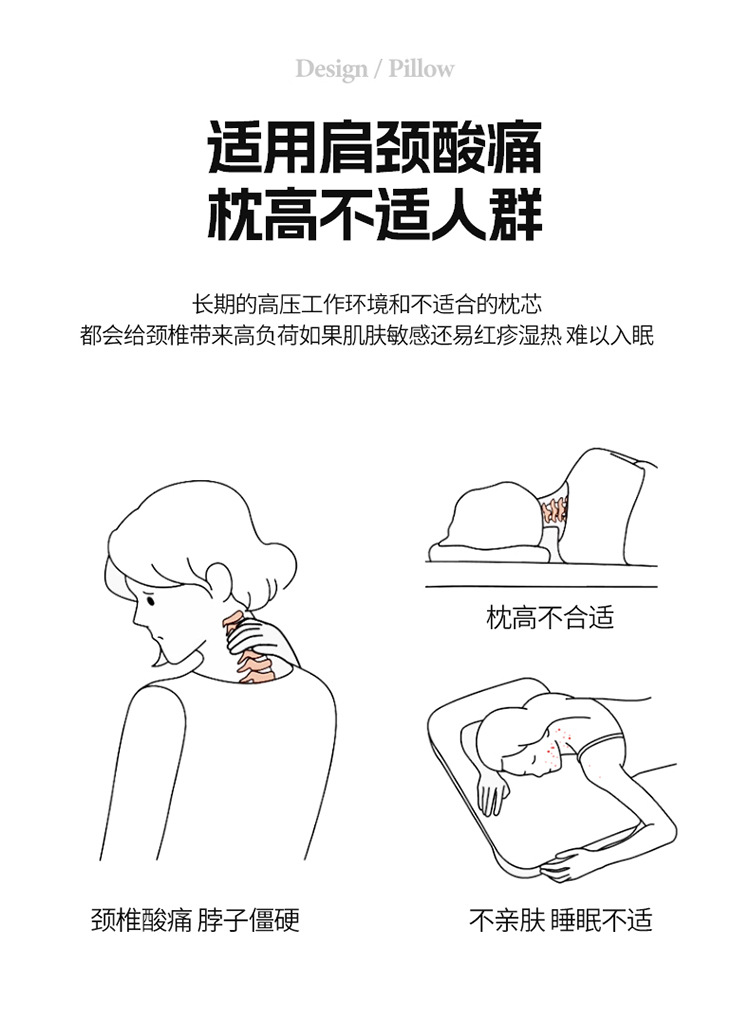 Design / Pillow

适用肩颈酸痛
枕高不适人群

长期的高压工作环境和不适合的枕芯
都会给颈椎带来高负荷如果肌肤敏感还易红疹湿热 难以入眠

枕高不合适

颈椎酸痛 脖子僵硬

不亲肤 睡眠不适