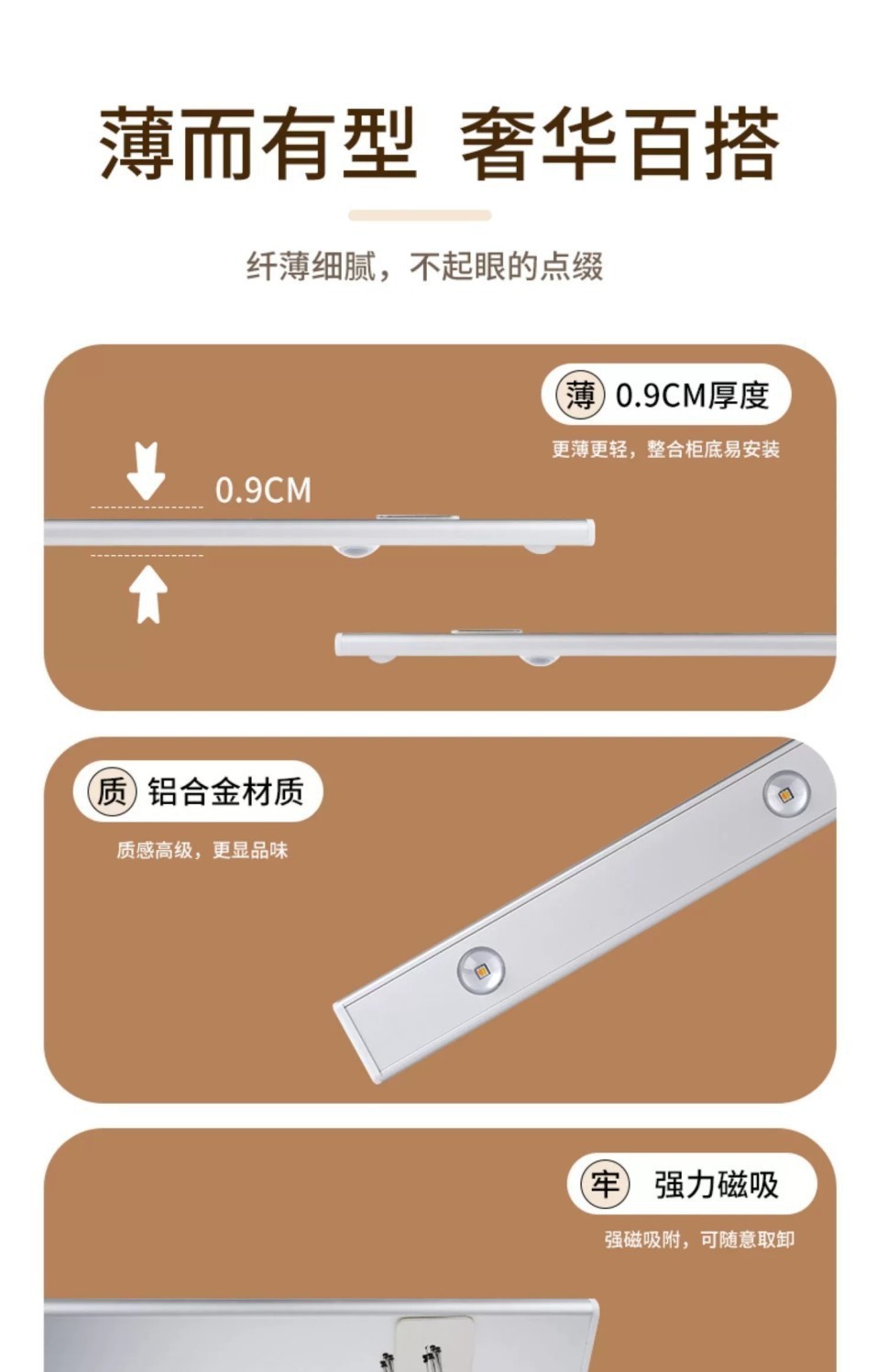 薄而有型 奢华百搭

纤薄细腻，不起眼的点缀

薄 0.9CM厚度

更薄更轻，整合柜底易安装

0.9CM

质 铝合金材质

质感高级，更显品味

牢 强力磁吸

强磁吸附，可随意取卸