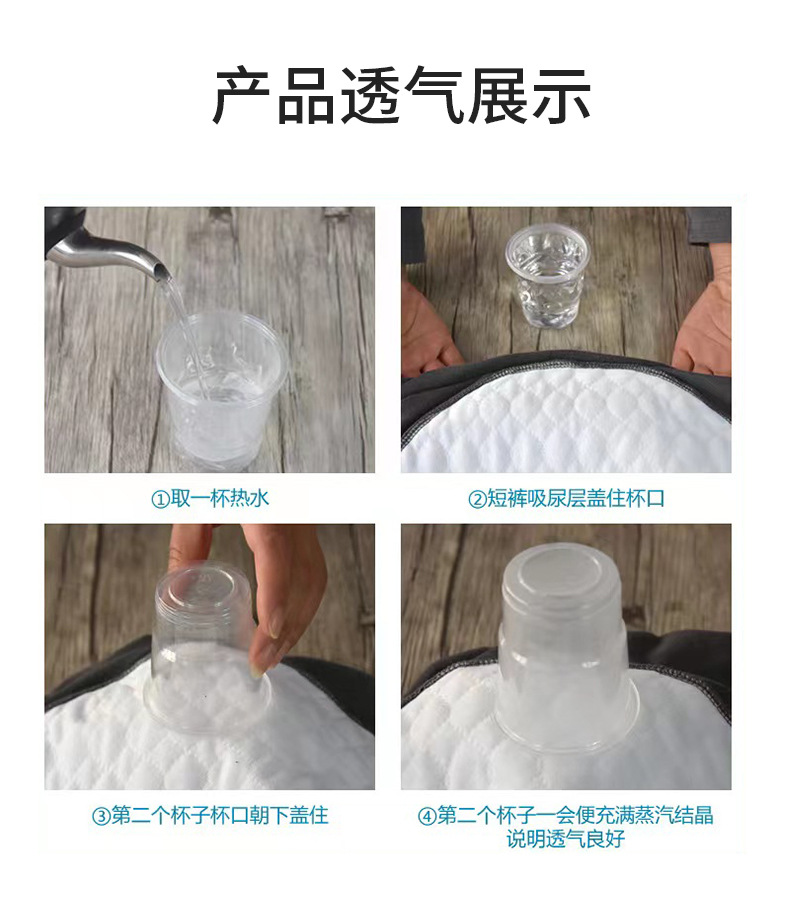 产品透气展示

①取一杯热水

②短裤吸尿层盖住杯口

③第二个杯子杯口朝下盖住

④第二个杯子一会便充满蒸汽结晶
说明透气良好