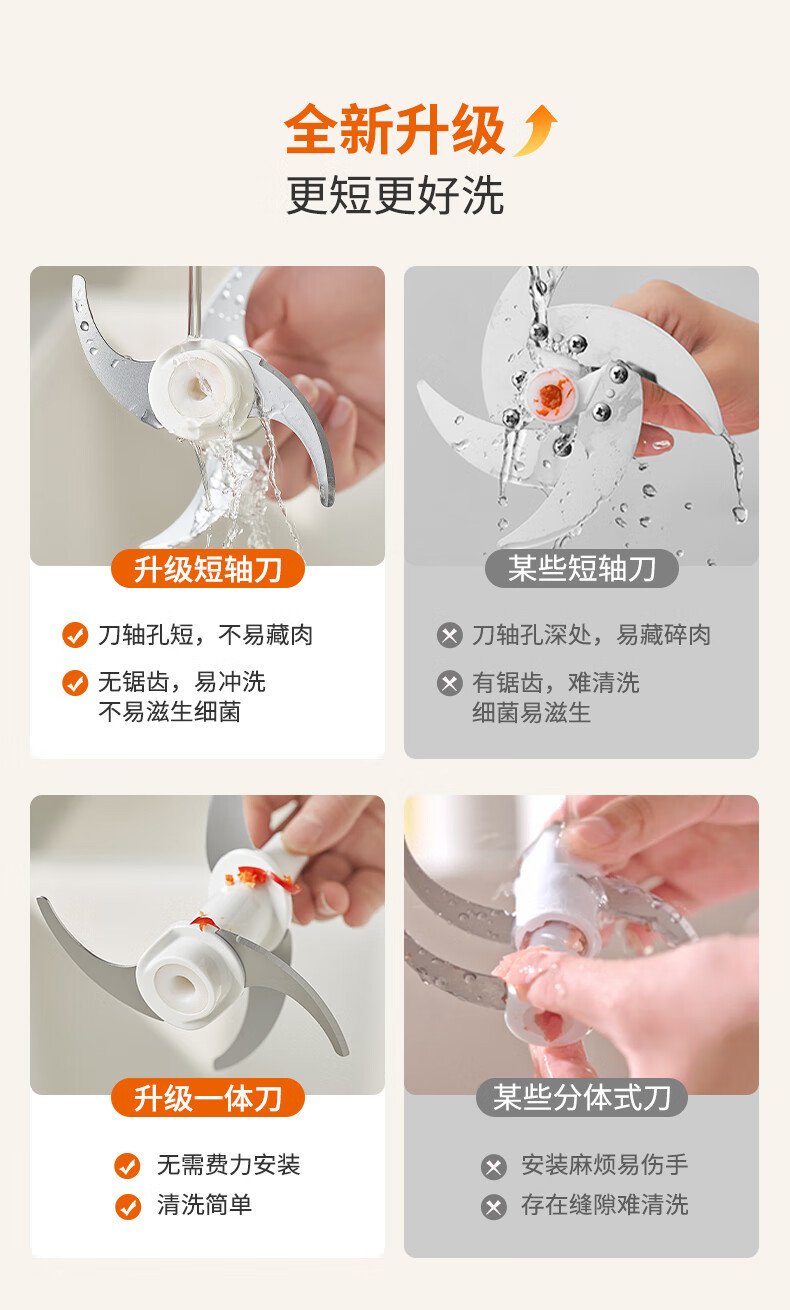 全新升级

更短更好洗

升级短轴刀

刀轴孔短，不易藏肉

无锯齿，易冲洗
不易滋生细菌

某些短轴刀

刀轴孔深处，易藏碎肉

有锯齿，难清洗
细菌易滋生

升级一体刀

无需费力安装

清洗简单

某些分体式刀

安装麻烦易伤手

存在缝隙难清洗