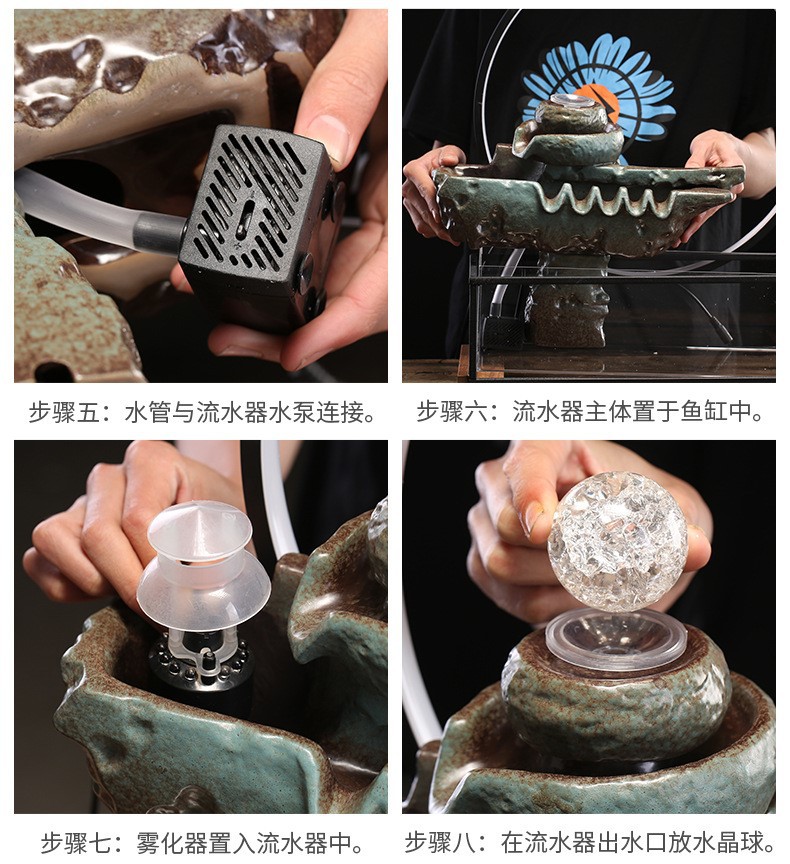 步骤五：水管与流水器水泵连接。

步骤六：流水器主体置于鱼缸中。

步骤七：雾化器置入流水器中。

步骤八：在流水器出水口放水晶球。