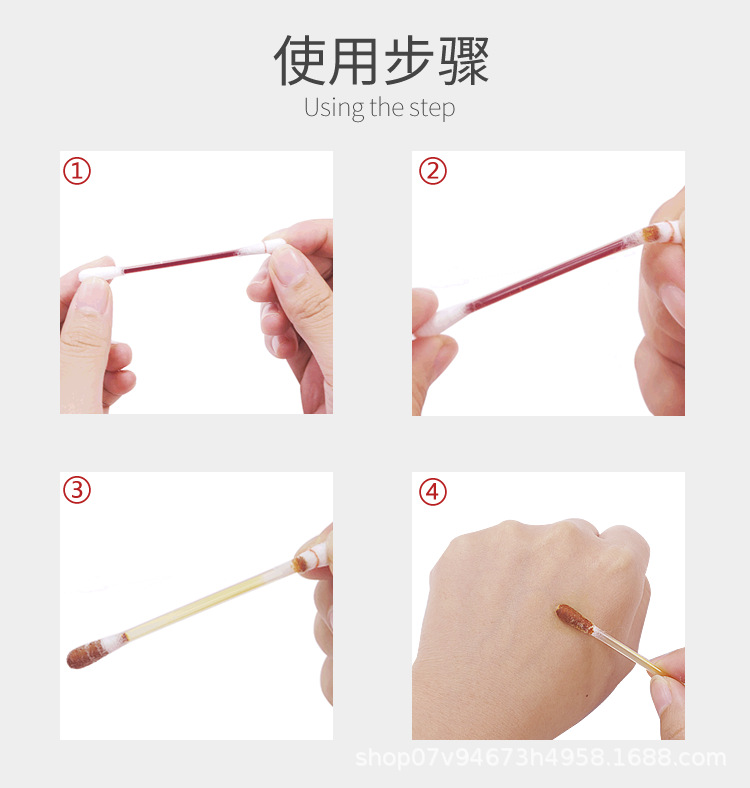 使用步骤
Using the step

①

②

③

④

shop07v94673h4958.1688.com