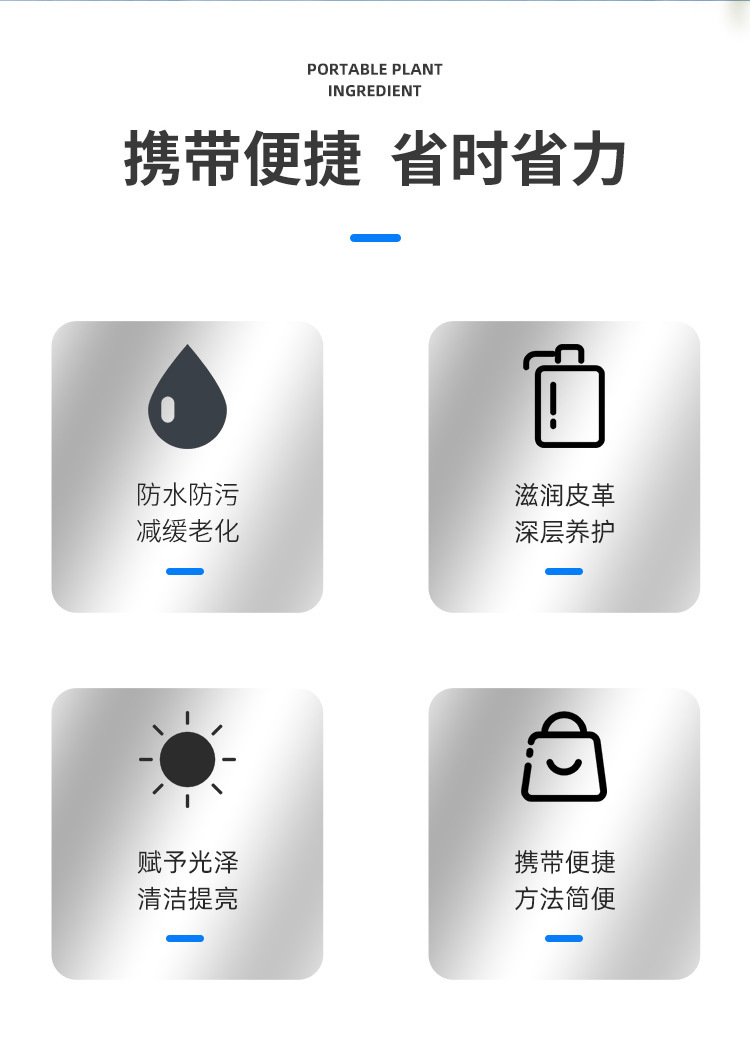 PORTABLE PLANT
INGREDIENT

携带便捷 省时省力

防水防污
减缓老化

滋润皮革
深层养护

赋予光泽
清洁提亮

携带便捷
方法简便