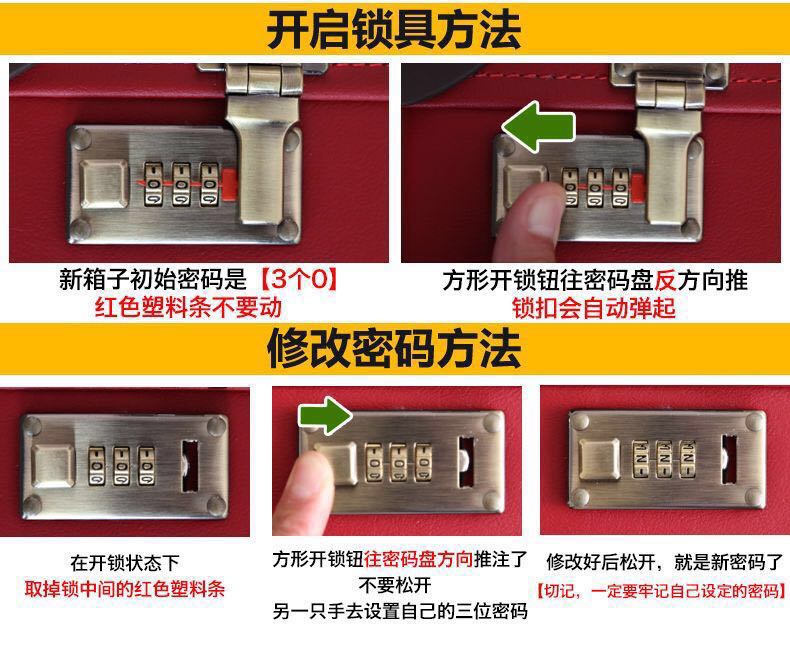 开启锁具方法

新箱子初始密码是【3个0】
红色塑料条不要动

方形开锁钮往密码盘反方向推
锁扣会自动弹起

修改密码方法

在开锁状态下
取掉锁中间的红色塑料条

方形开锁钮往密码盘方向推注了
不要松开
另一只手去设置自己的三位密码

修改好后松开，就是新密码了
【切记，一定要牢记自己设定的密码】