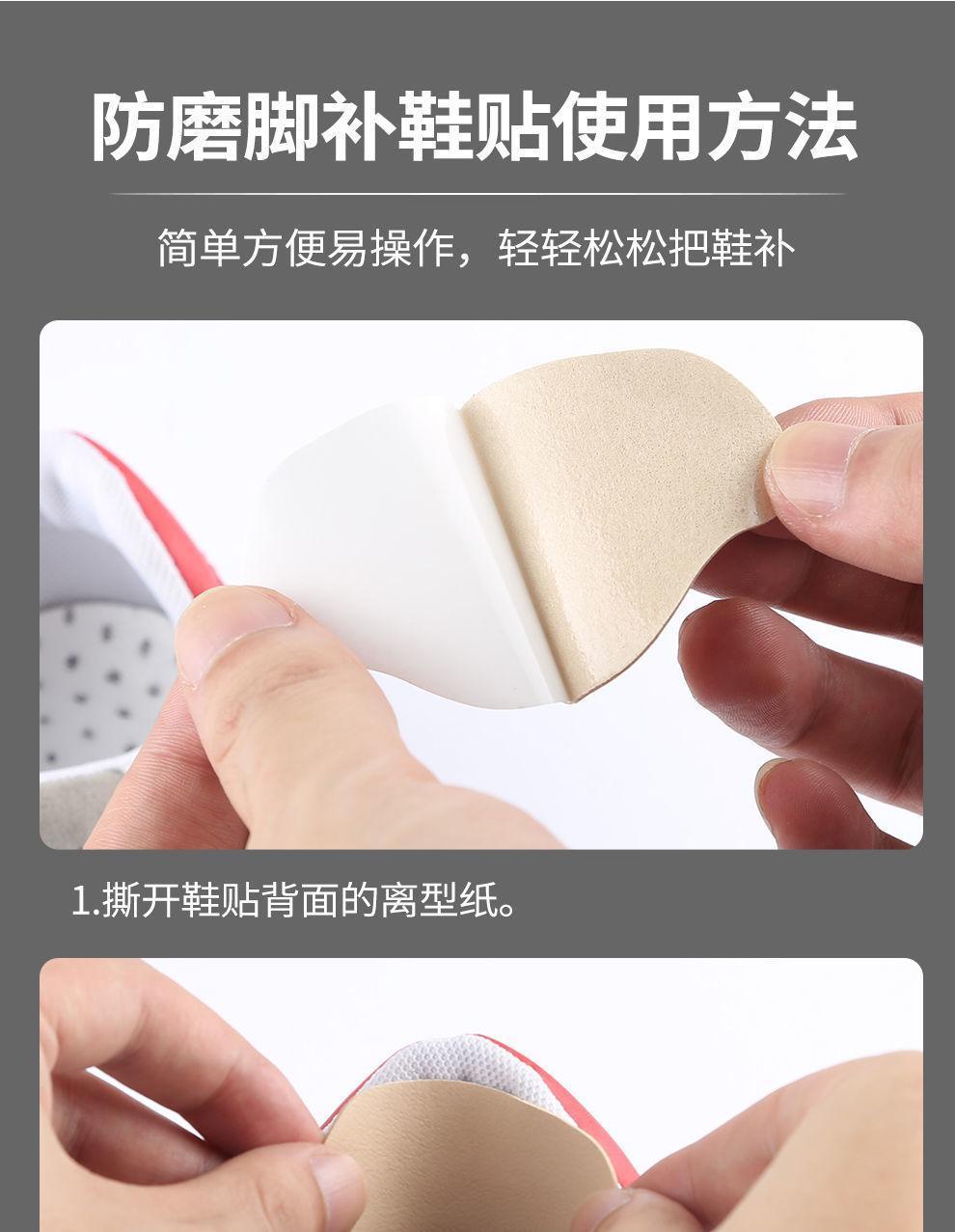 防磨脚补鞋贴使用方法

简单方便易操作，轻轻松松把鞋补

1.撕开鞋贴背面的离型纸。