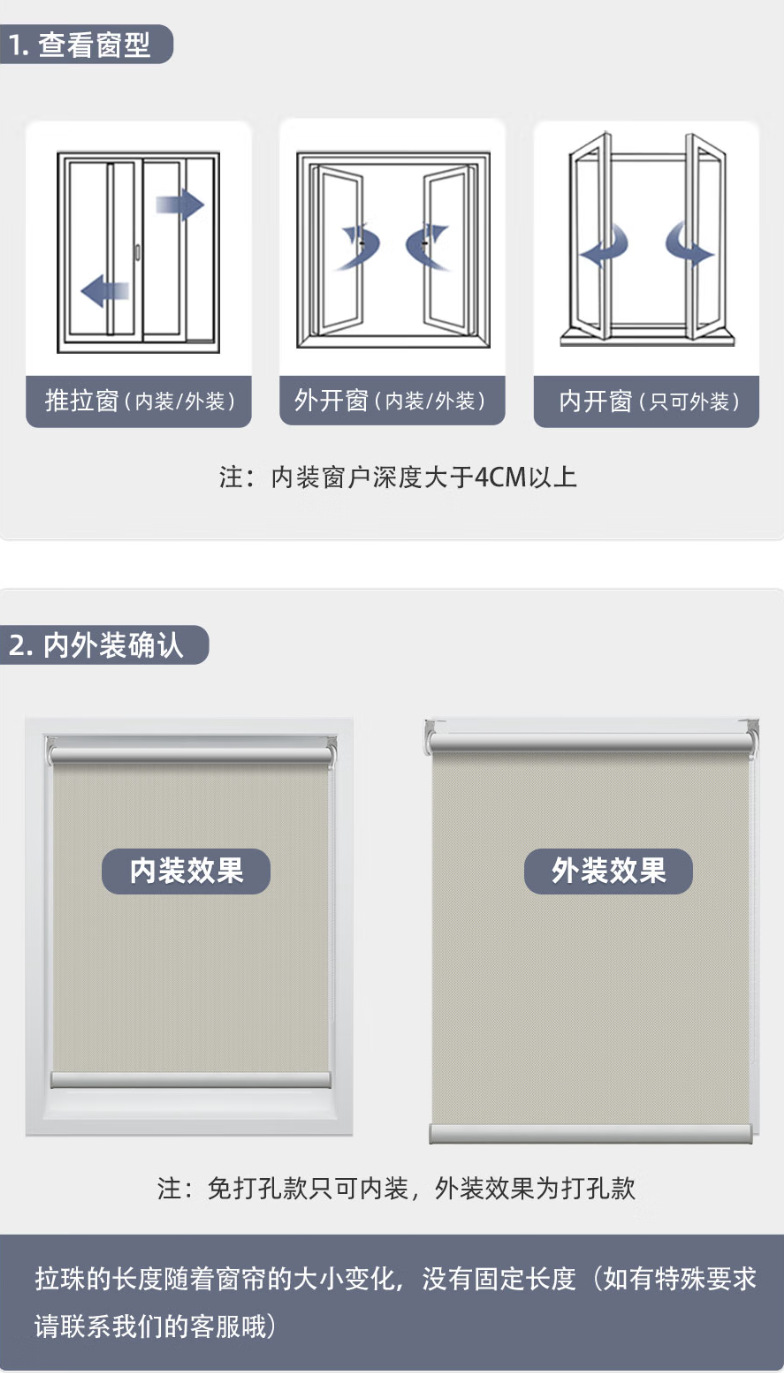 1. 查看窗型

推拉窗（内装/外装）

外开窗（内装/外装）

内开窗（只可外装）

注：内装窗户深度大于4CM以上

2. 内外装确认

内装效果

外装效果

注：免打孔款只可内装，外装效果为打孔款

拉珠的长度随着窗帘的大小变化，没有固定长度（如有特殊要求请联系我们的客服哦）