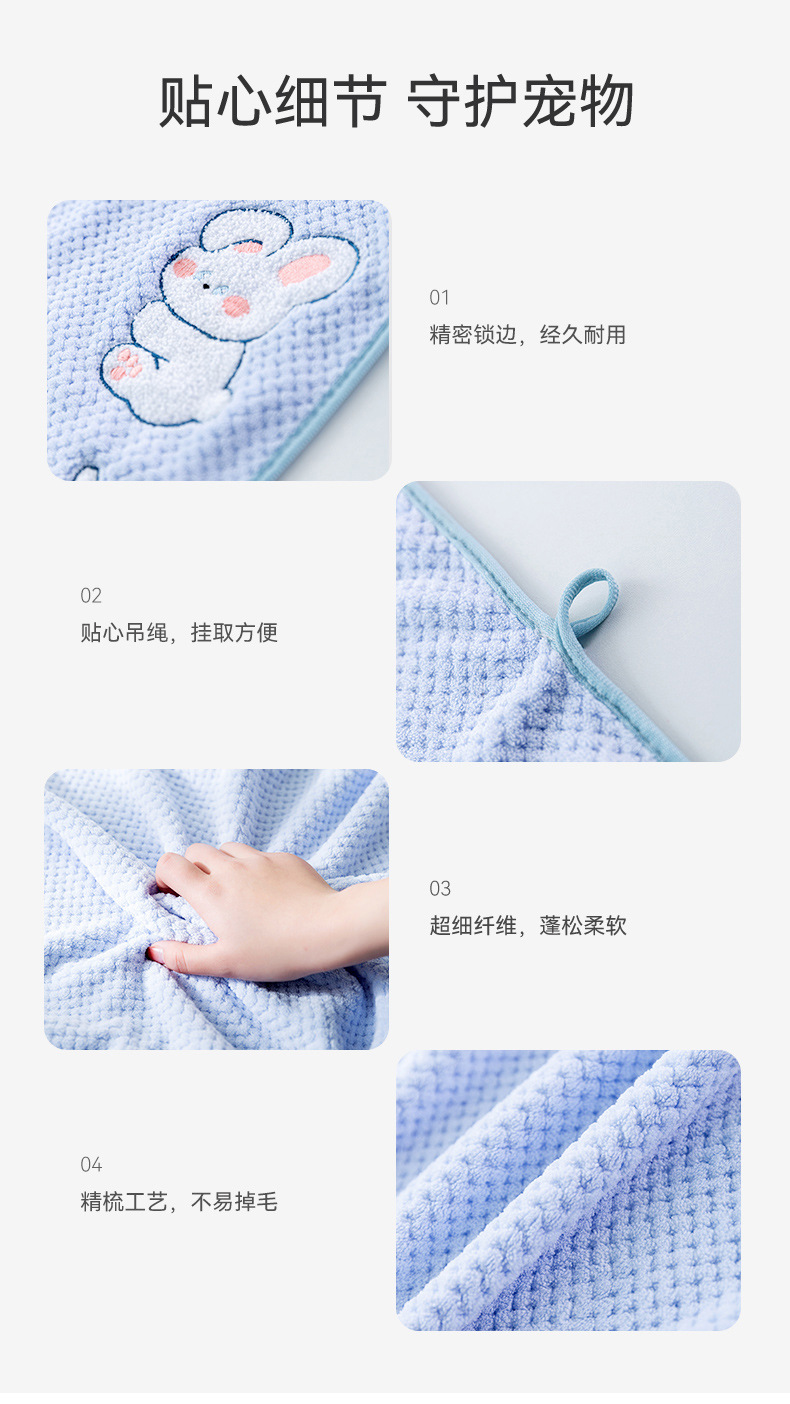 贴心细节 守护宠物

01
精密锁边，经久耐用

02
贴心吊绳，挂取方便

03
超细纤维，蓬松柔软

04
精梳工艺，不易掉毛