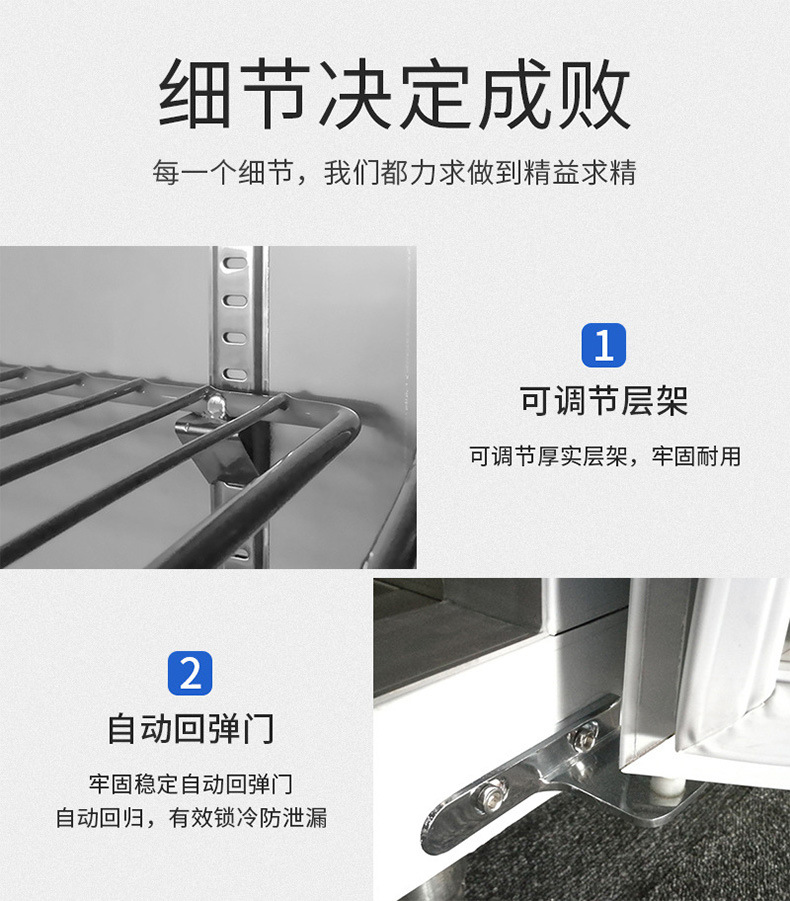 细节决定成败

每一个细节，我们都力求做到精益求精

1

可调节层架

可调节厚实层架，牢固耐用

2

自动回弹门

牢固稳定自动回弹门
自动回归，有效锁冷防泄漏