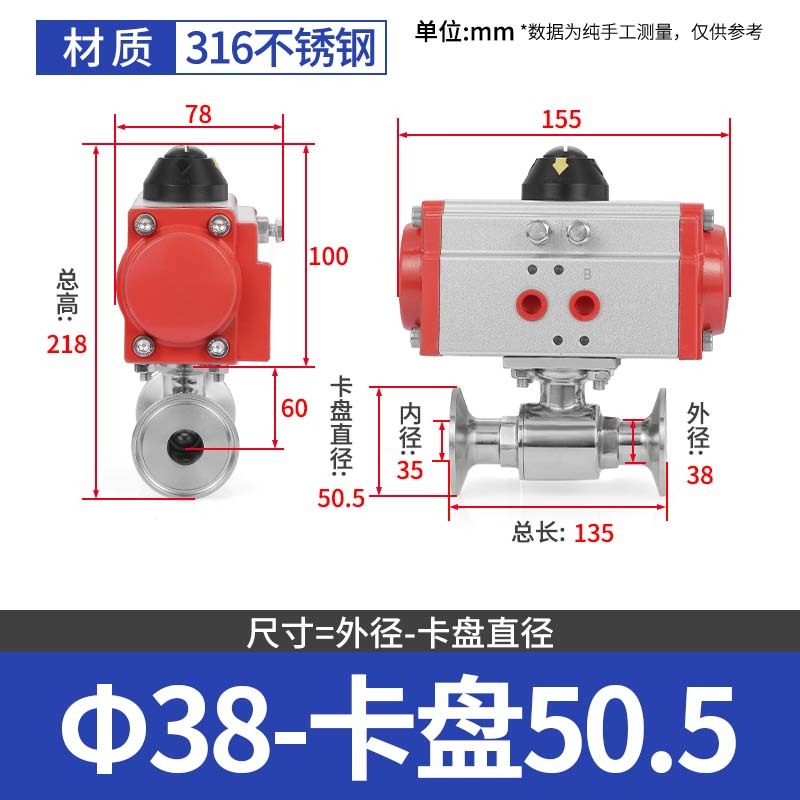 材质 316不锈钢

单位:mm *数据为纯手工测量，仅供参考

78

100

总高:
218

60

155

B

卡盘直径:
50.5

内径:
35

外径:
38

总长: 135

尺寸=外径-卡盘直径

Φ38-卡盘50.5