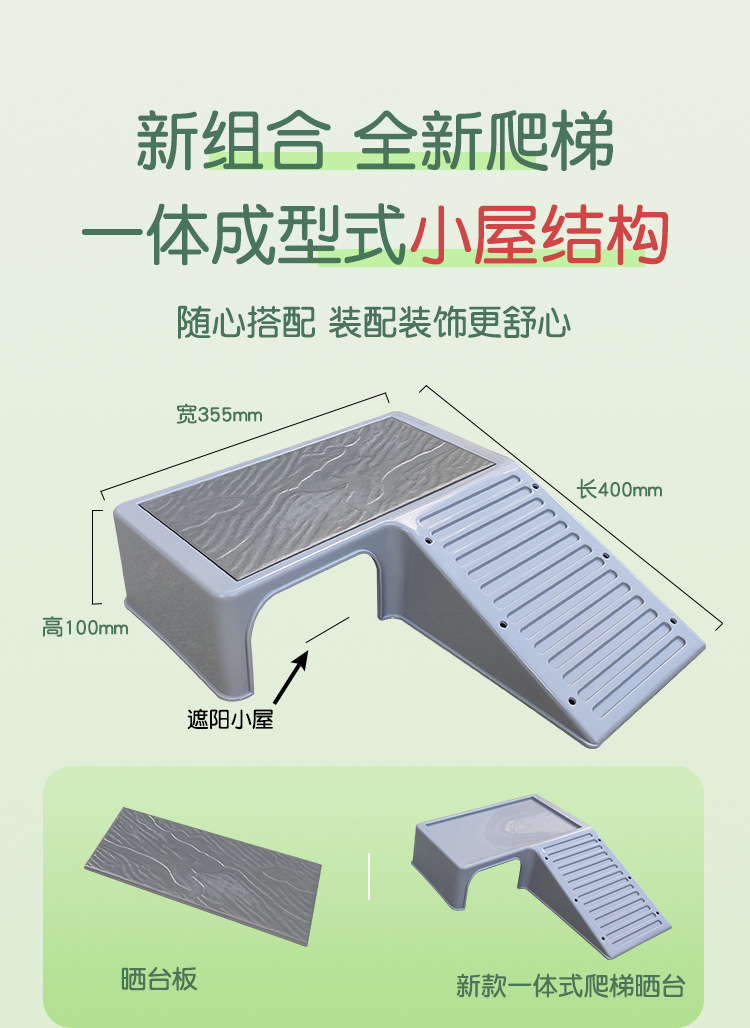 新组合 全新爬梯

一体成型式小屋结构

随心搭配 装配装饰更舒心

宽355mm

长400mm

高100mm

遮阳小屋

晒台板

新款一体式爬梯晒台