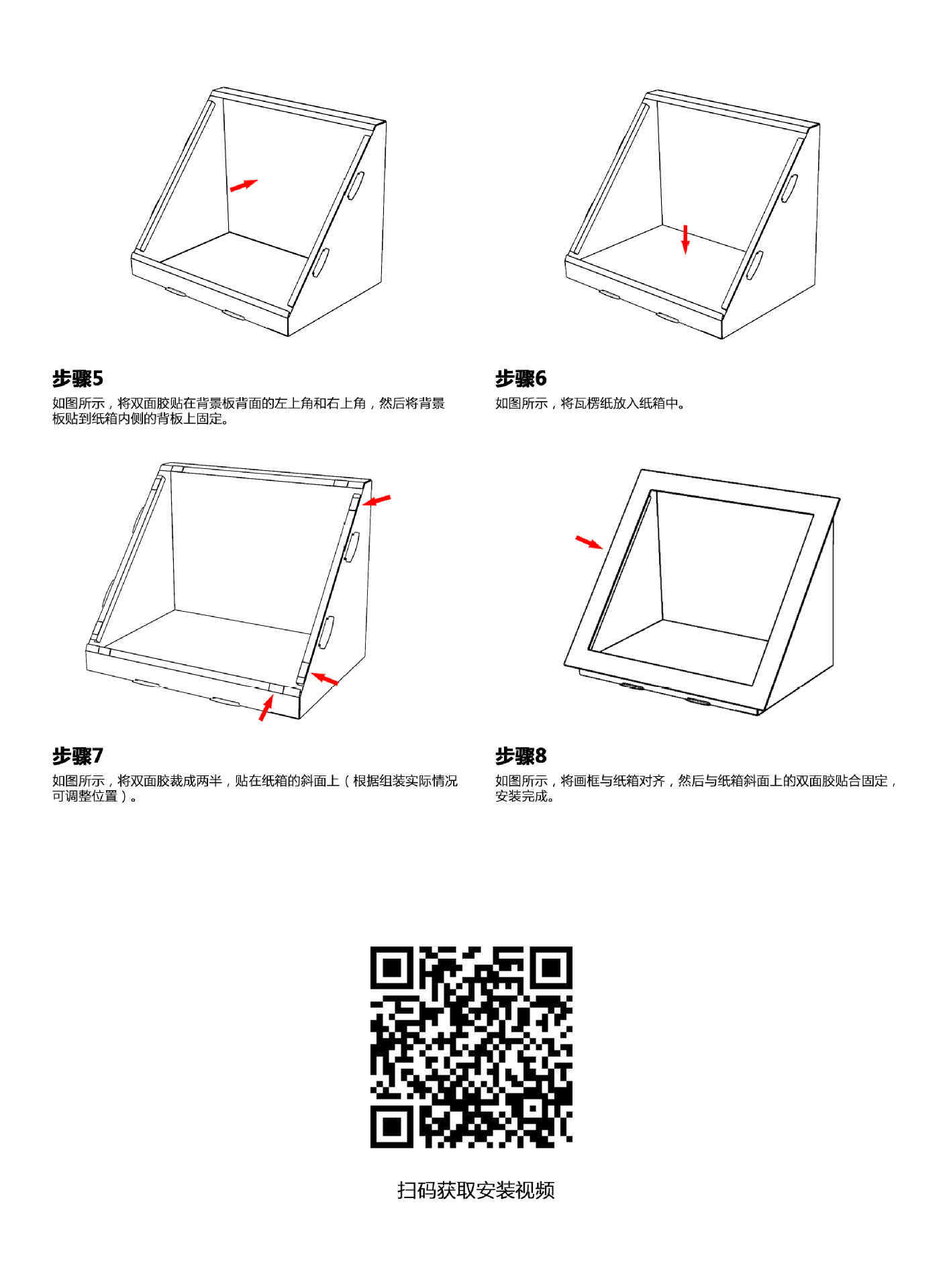 步骤5
如图所示，将双面胶贴在背景板背面的左上角和右上角，然后将背景板贴到纸箱内侧的背板上固定。

步骤6
如图所示，将瓦楞纸放入纸箱中。

步骤7
如图所示，将双面胶裁成两半，贴在纸箱的斜面上（根据组装实际情况可调整位置）。

步骤8
如图所示，将画框与纸箱对齐，然后与纸箱斜面上的双面胶贴合固定，安装完成。

扫码获取安装视频