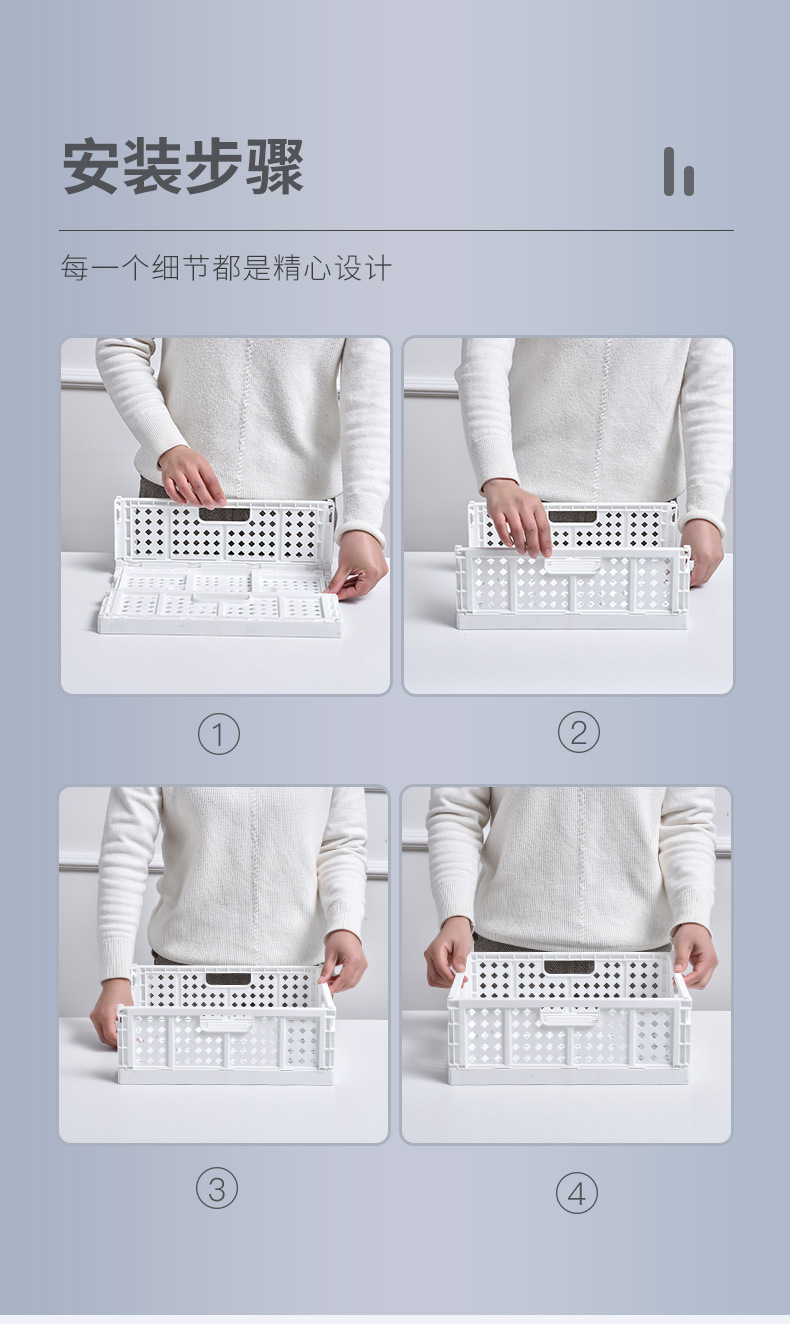 安装步骤

每一个细节都是精心设计

①

②

③

④