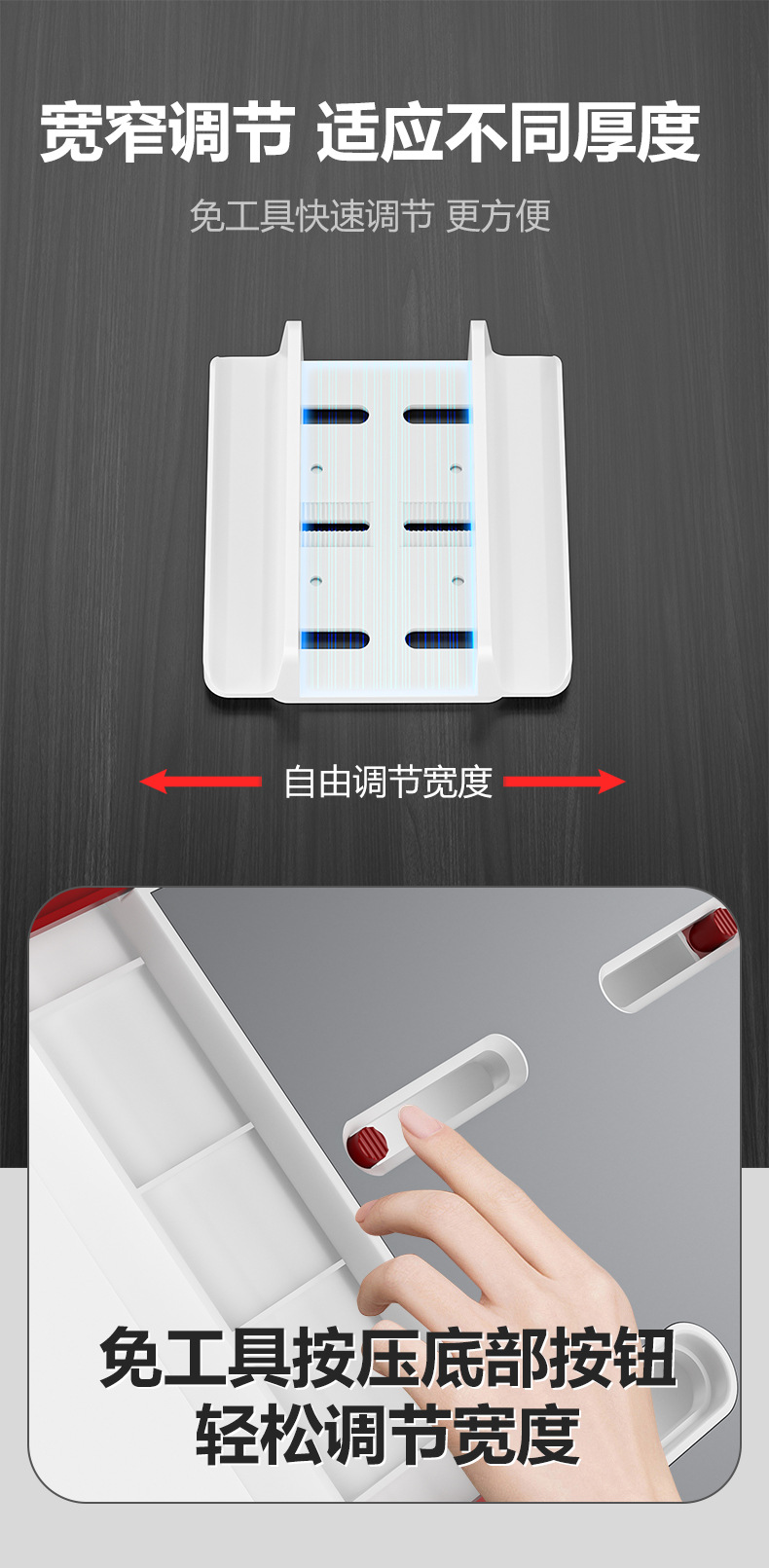 宽窄调节 适应不同厚度

免工具快速调节 更方便

自由调节宽度

免工具按压底部按钮
轻松调节宽度