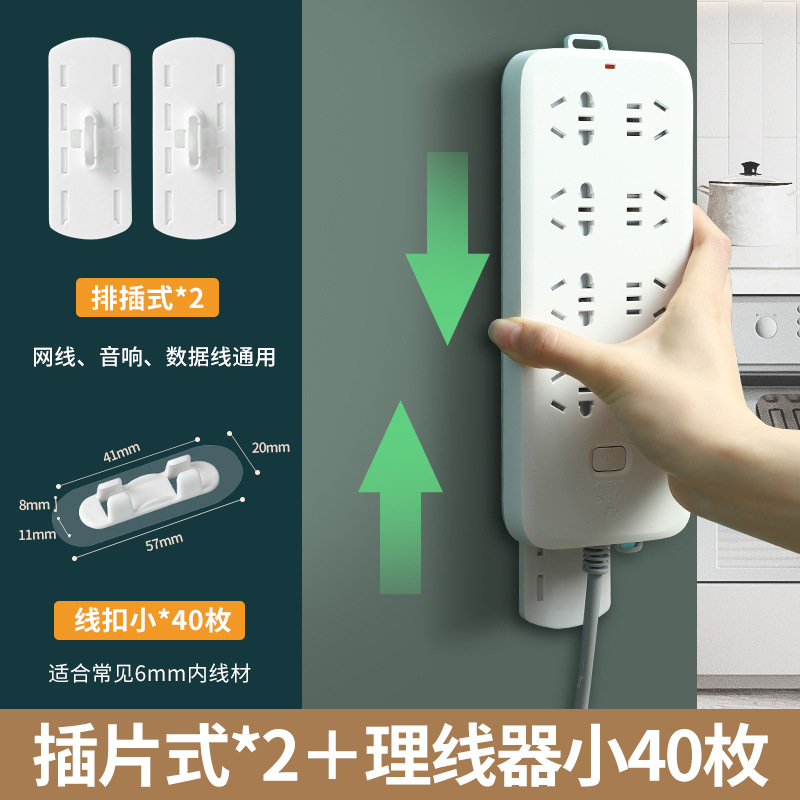 排插式*2

网线、音响、数据线通用

41mm

20mm

8mm

11mm

57mm

线扣小*40枚

适合常见6mm内线材

插片式*2＋理线器小40枚