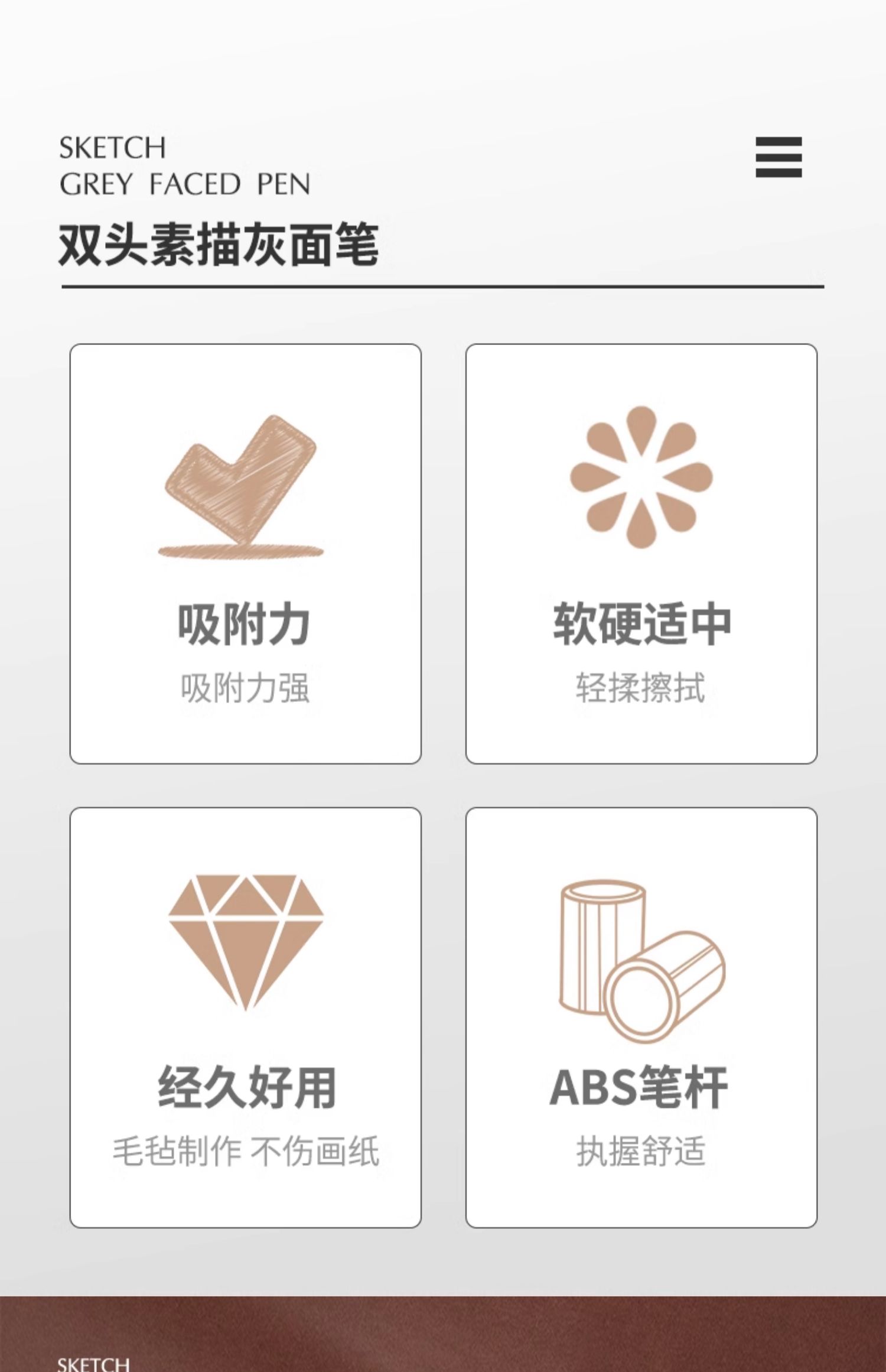 SKETCH
GREY FACED PEN

双头素描灰面笔

吸附力

吸附力强

软硬适中

轻揉擦拭

经久好用

毛毡制作 不伤画纸

ABS笔杆

执握舒适

SKETCH