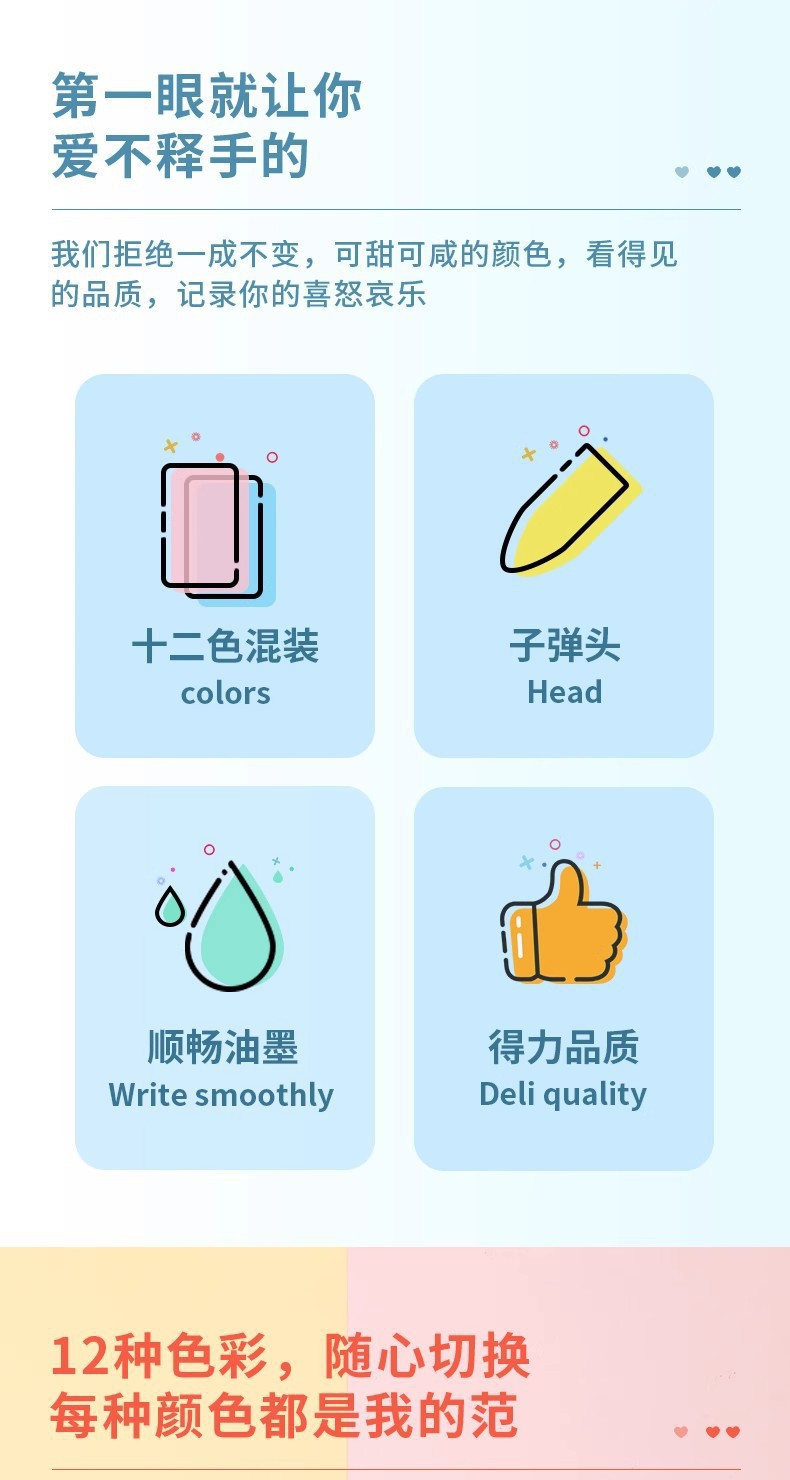 第一眼就让你
爱不释手的

我们拒绝一成不变，可甜可咸的颜色，看得见的品质，记录你的喜怒哀乐

十二色混装
colors

子弹头
Head

顺畅油墨
Write smoothly

得力品质
Deli quality

12种色彩，随心切换
每种颜色都是我的范