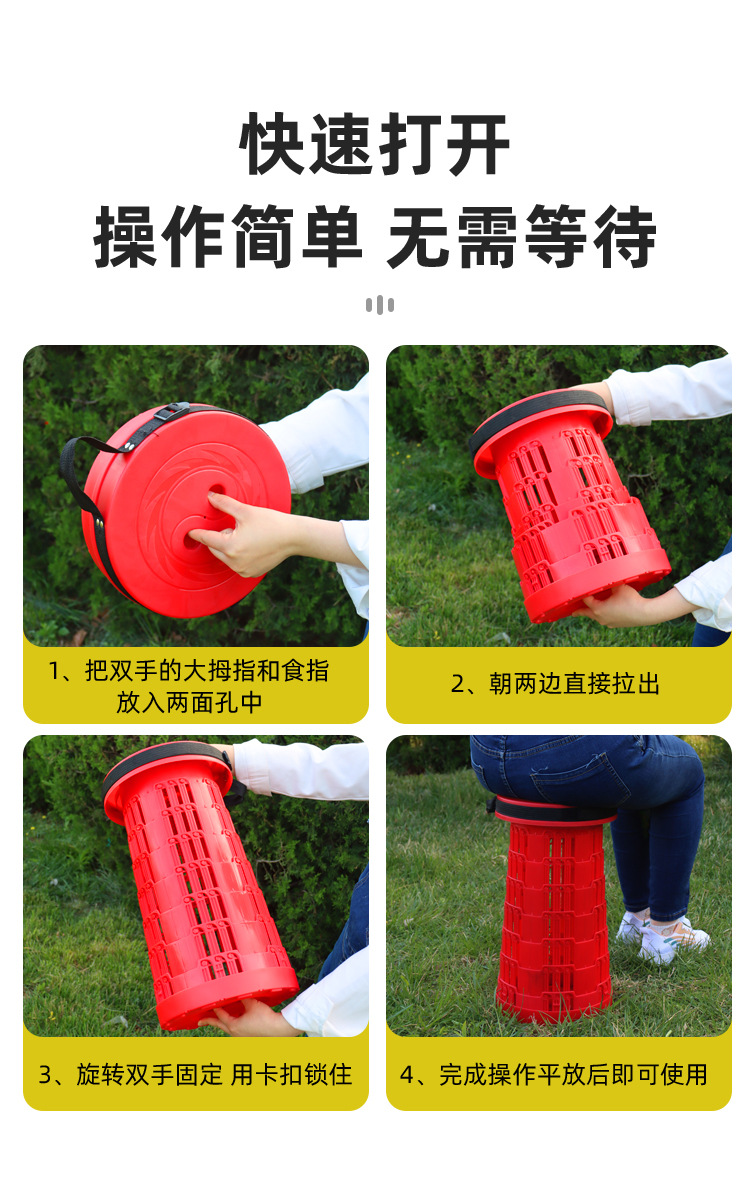 快速打开
操作简单 无需等待

1、把双手的大拇指和食指放入两面孔中

2、朝两边直接拉出

3、旋转双手固定 用卡扣锁住

4、完成操作平放后即可使用