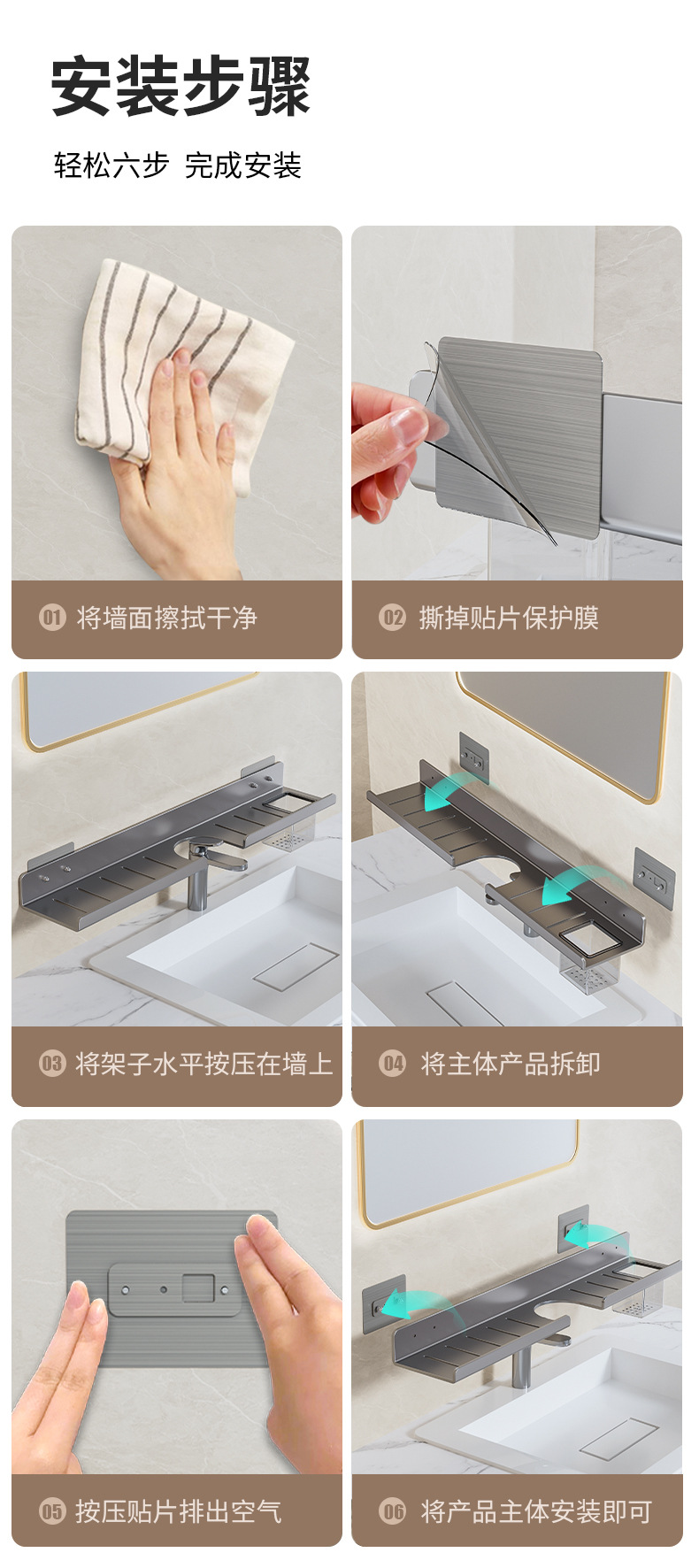 安装步骤

轻松六步 完成安装

01 将墙面擦拭干净

02 撕掉贴片保护膜

03 将架子水平按压在墙上

04 将主体产品拆卸

05 按压贴片排出空气

06 将产品主体安装即可